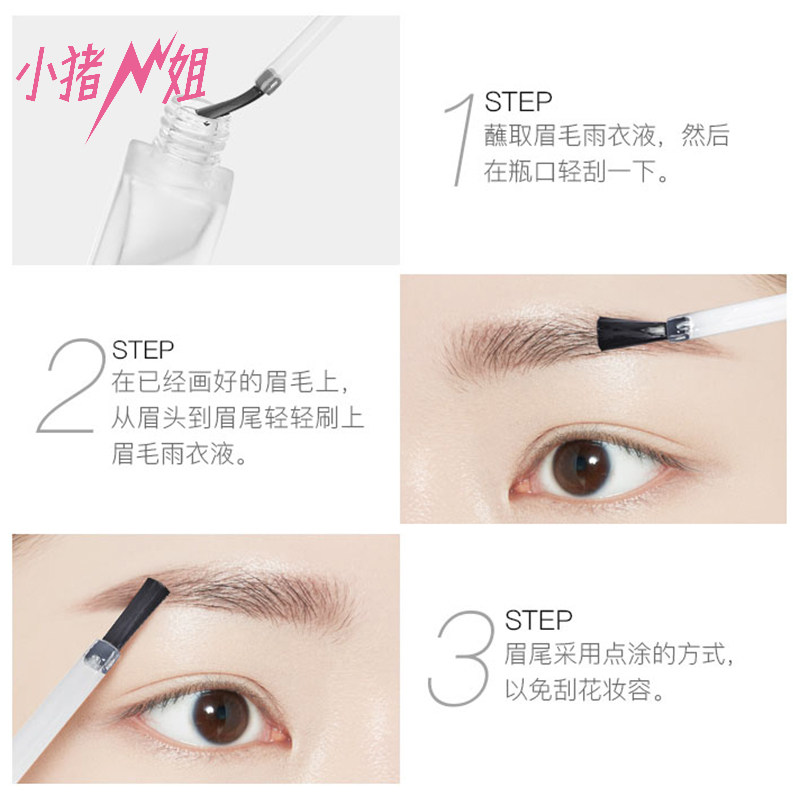 小猪N姐

1 STEP
蘸取眉毛雨衣液，然后在瓶口轻刮一下。

2 STEP
在已经画好的眉毛上，从眉头到眉尾轻轻刷上眉毛雨衣液。

3 STEP
眉尾采用点涂的方式，以免刮花妆容。