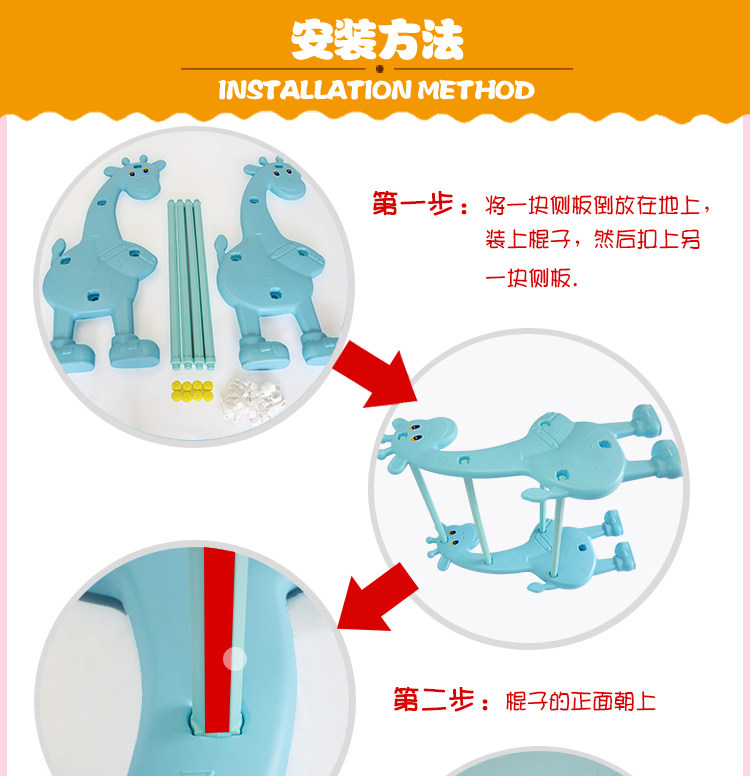 安装方法

INSTALLATION METHOD

第一步：将一块侧板倒放在地上，装上棍子，然后扣上另一块侧板.

第二步：棍子的正面朝上