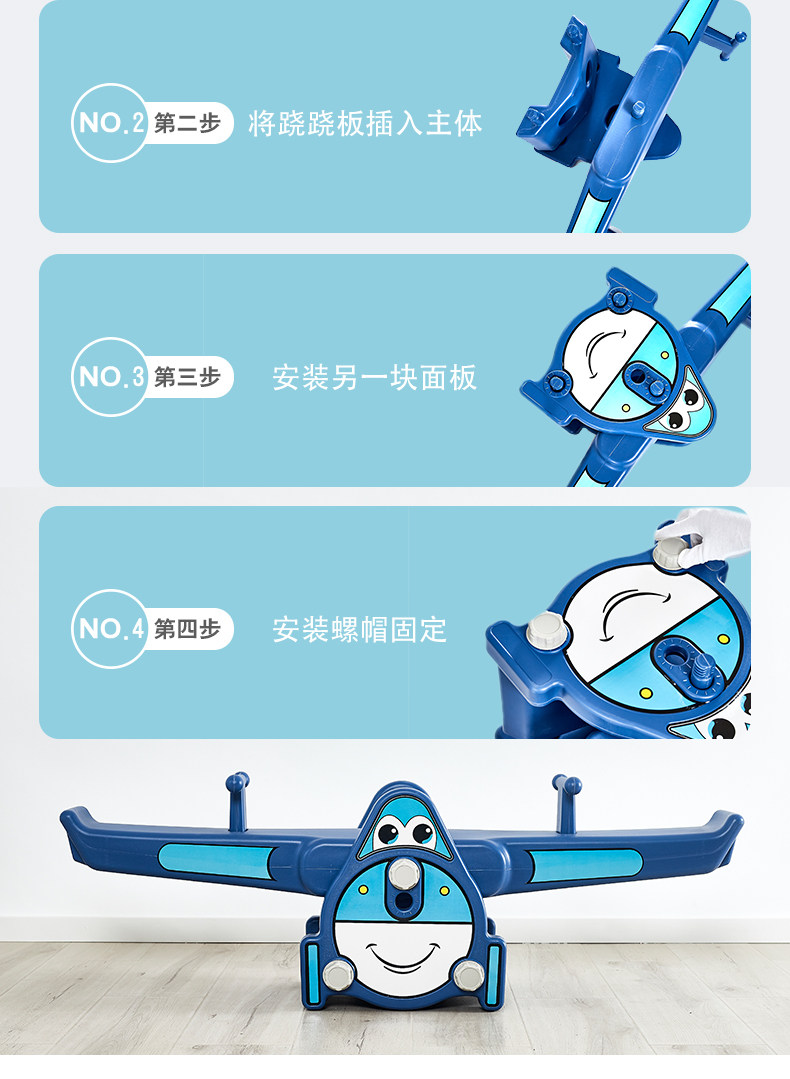 NO.2 第二步 将跷跷板插入主体

NO.3 第三步 安装另一块面板

NO.4 第四步 安装螺帽固定