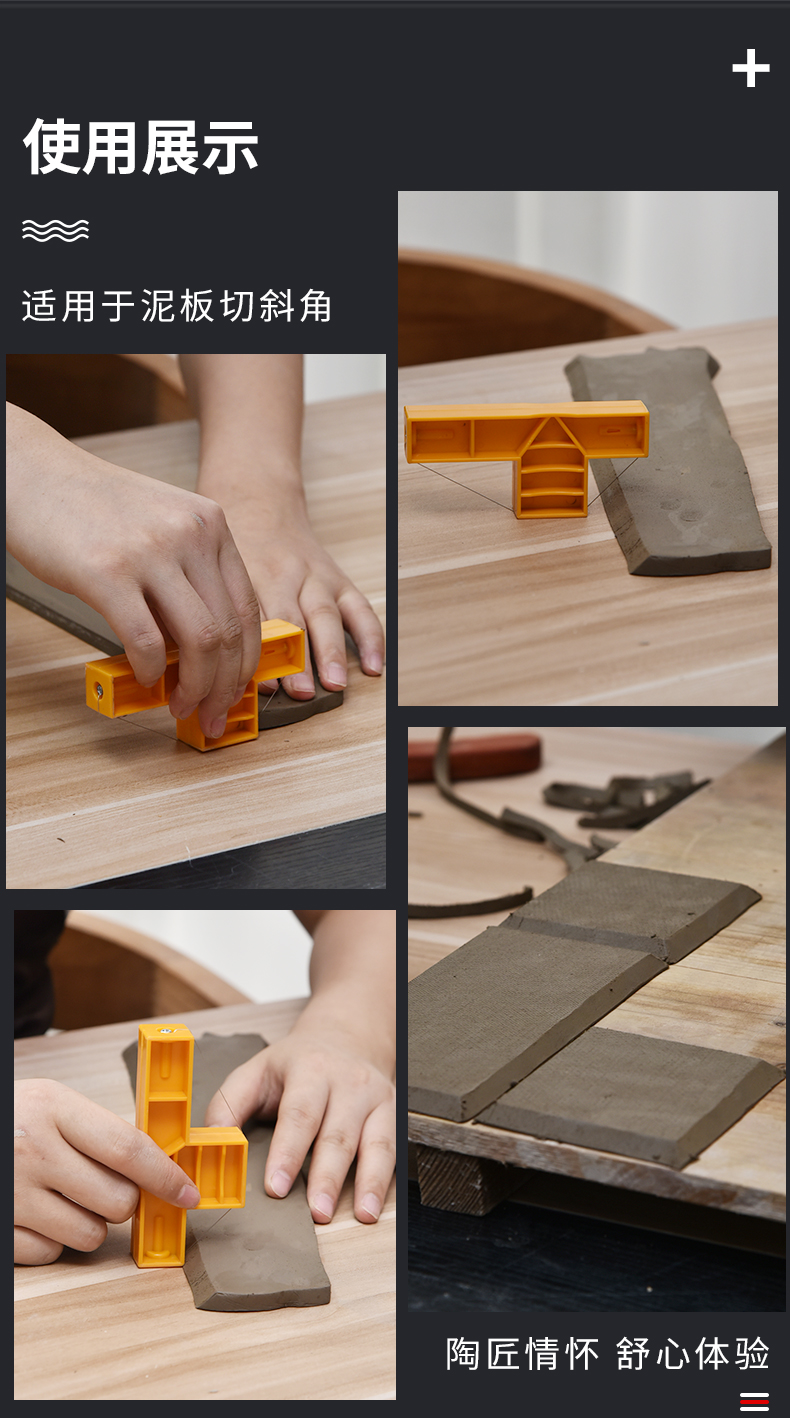 +

使用展示

适用于泥板切斜角

陶匠情怀 舒心体验