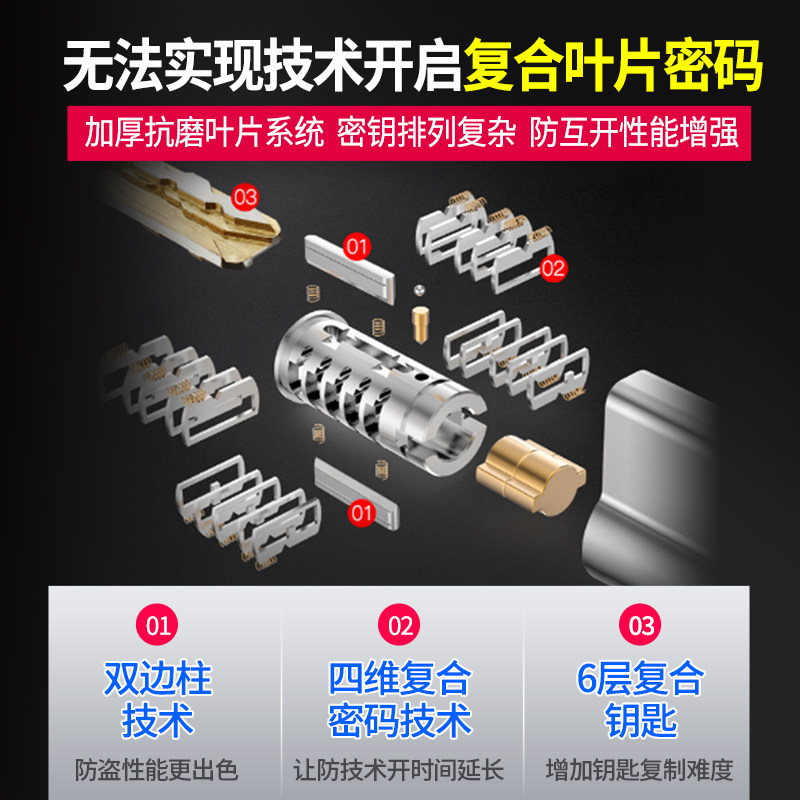 无法实现技术开启复合叶片密码

加厚抗磨叶片系统 密钥排列复杂 防互开性能增强

03

01

02

01

01
双边柱技术
防盗性能更出色

02
四维复合密码技术
让防技术开时间延长

03
6层复合钥匙
增加钥匙复制难度