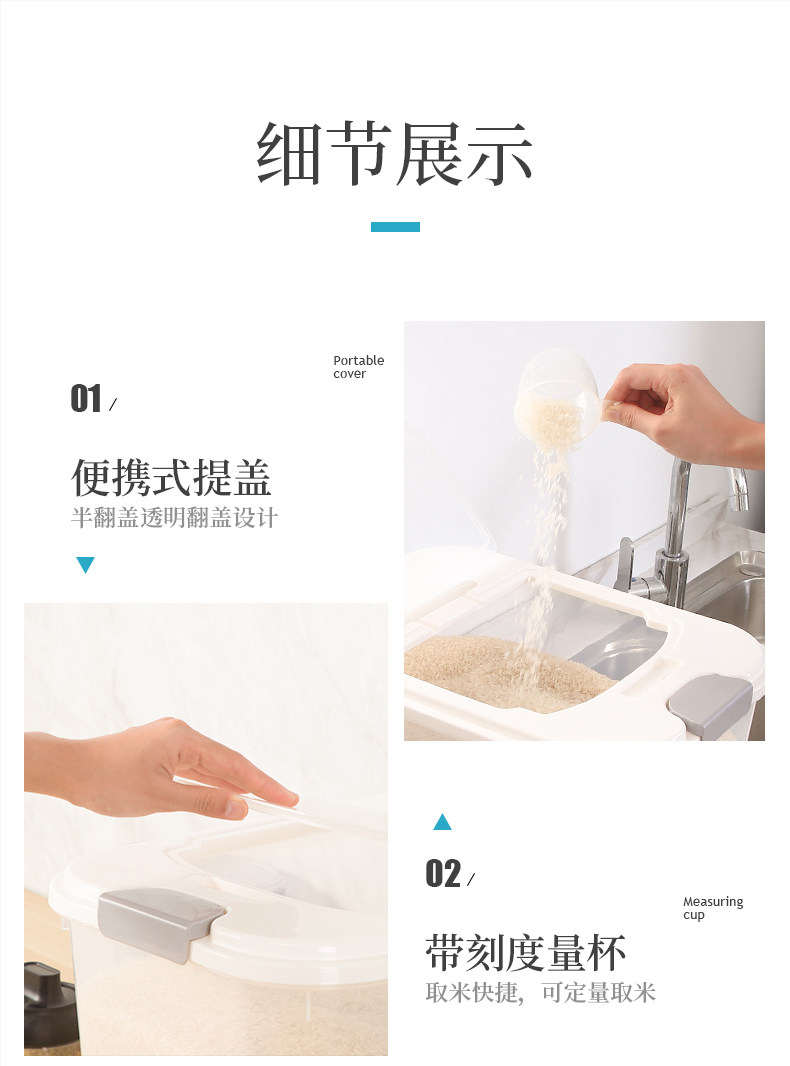 细节展示

Portable cover

01 /

便携式提盖

半翻盖透明翻盖设计

02 /

Measuring cup

带刻度量杯

取米快捷，可定量取米