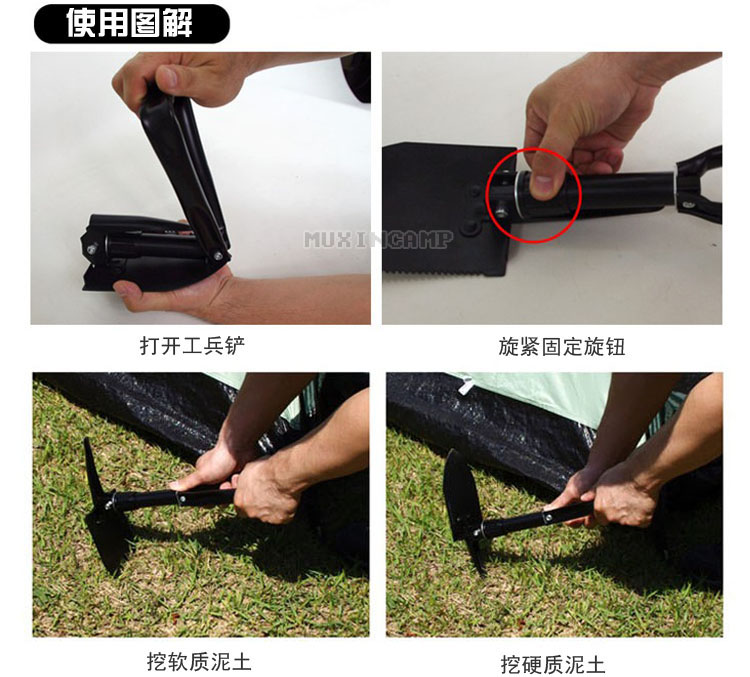 使用图解

MUXINCAMP

打开工兵铲

旋紧固定旋钮

挖软质泥土

挖硬质泥土