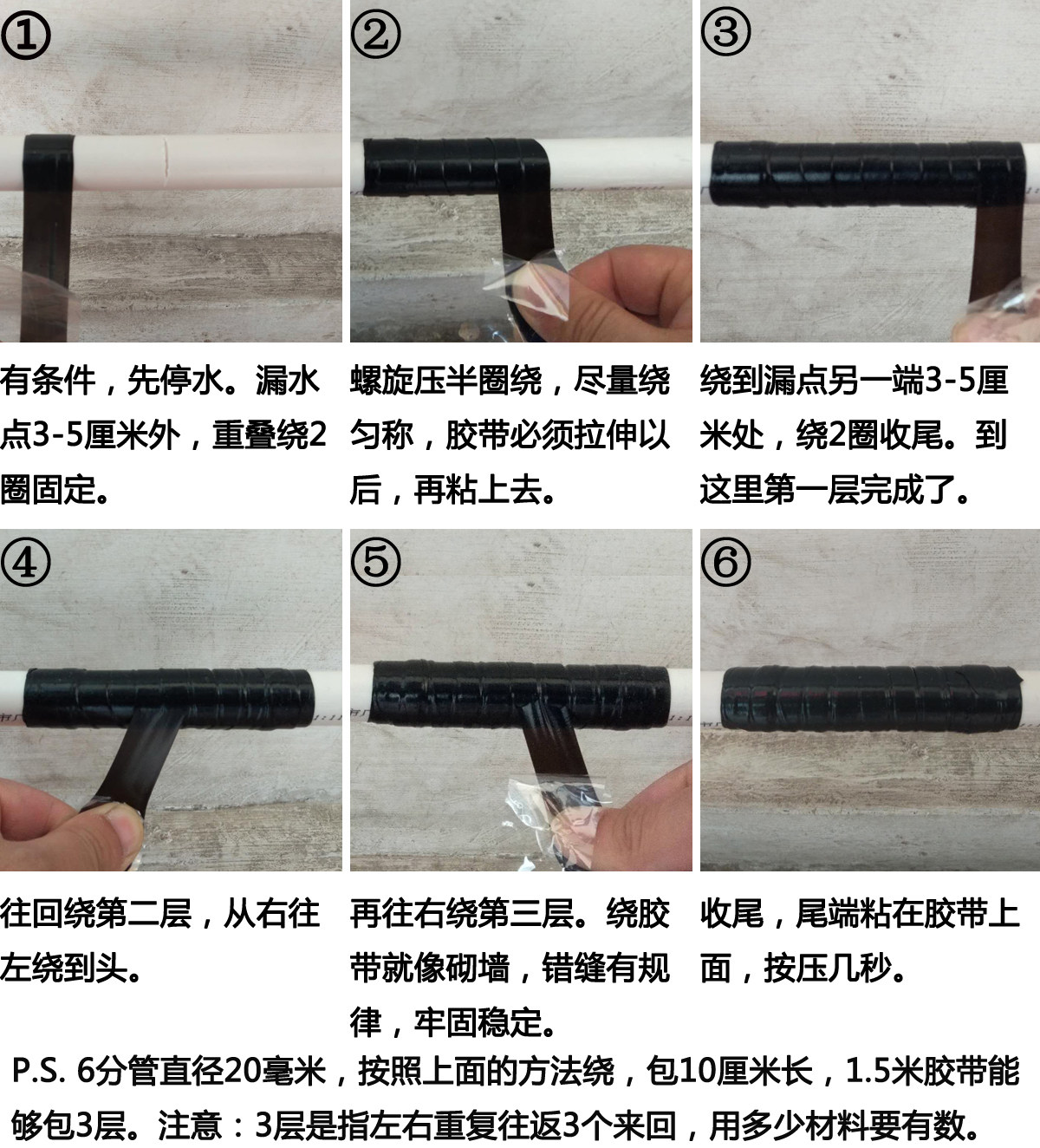 ①

有条件，先停水。漏水点3-5厘米外，重叠绕2圈固定。

②

螺旋压半圈绕，尽量绕匀称，胶带必须拉伸以后，再粘上去。

③

绕到漏点另一端3-5厘米处，绕2圈收尾。到这里第一层完成了。

④

往回绕第二层，从右往左绕到头。

⑤

再往右绕第三层。绕胶带就像砌墙，错缝有规律，牢固稳定。

⑥

收尾，尾端粘在胶带上面，按压几秒。

P.S. 6分管直径20毫米，按照上面的方法绕，包10厘米长，1.5米胶带能够包3层。注意：3层是指左右重复往返3个来回，用多少材料要有数。