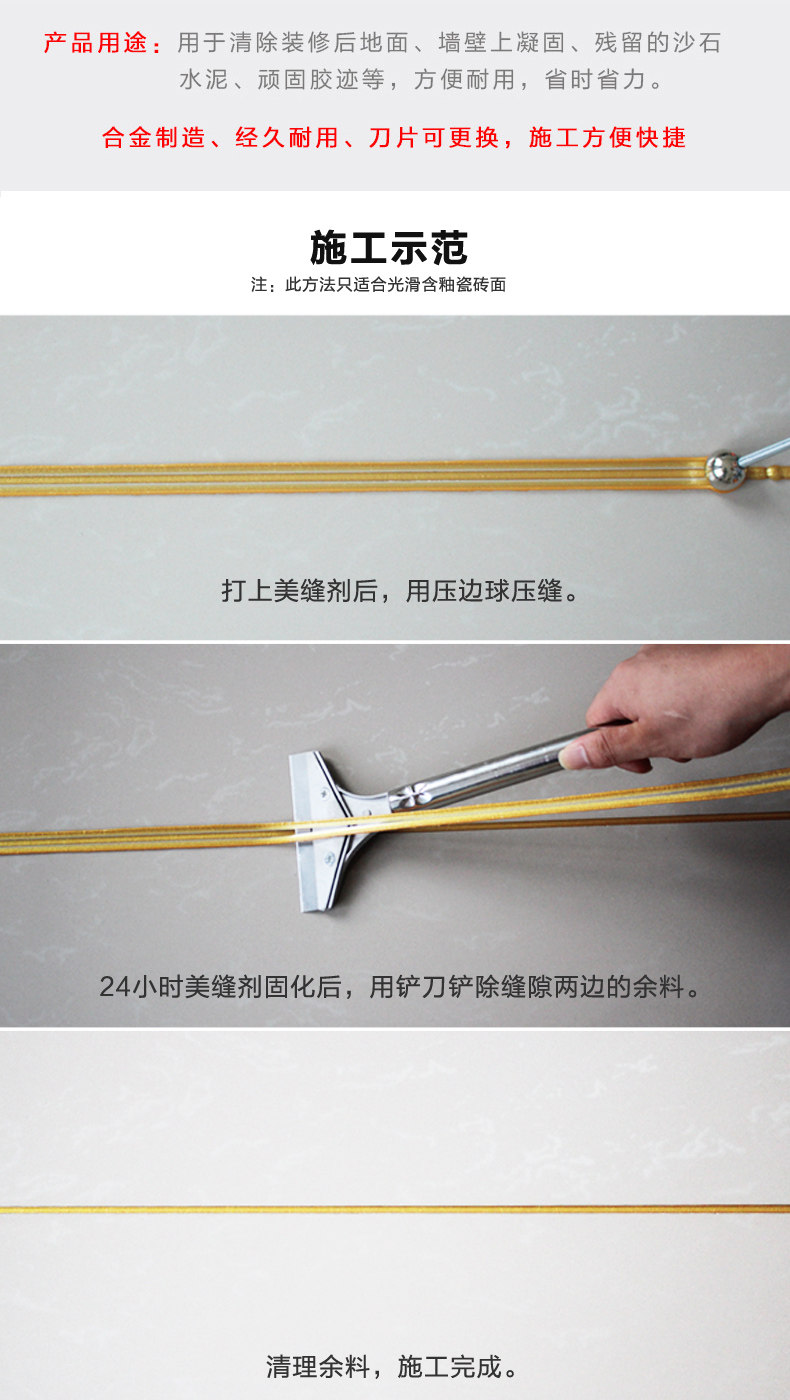 产品用途：用于清除装修后地面、墙壁上凝固、残留的沙石水泥、顽固胶迹等，方便耐用，省时省力。

合金制造、经久耐用、刀片可更换，施工方便快捷

施工示范

注：此方法只适合光滑含釉瓷砖面

打上美缝剂后，用压边球压缝。

24小时美缝剂固化后，用铲刀铲除缝隙两边的余料。

清理余料，施工完成。