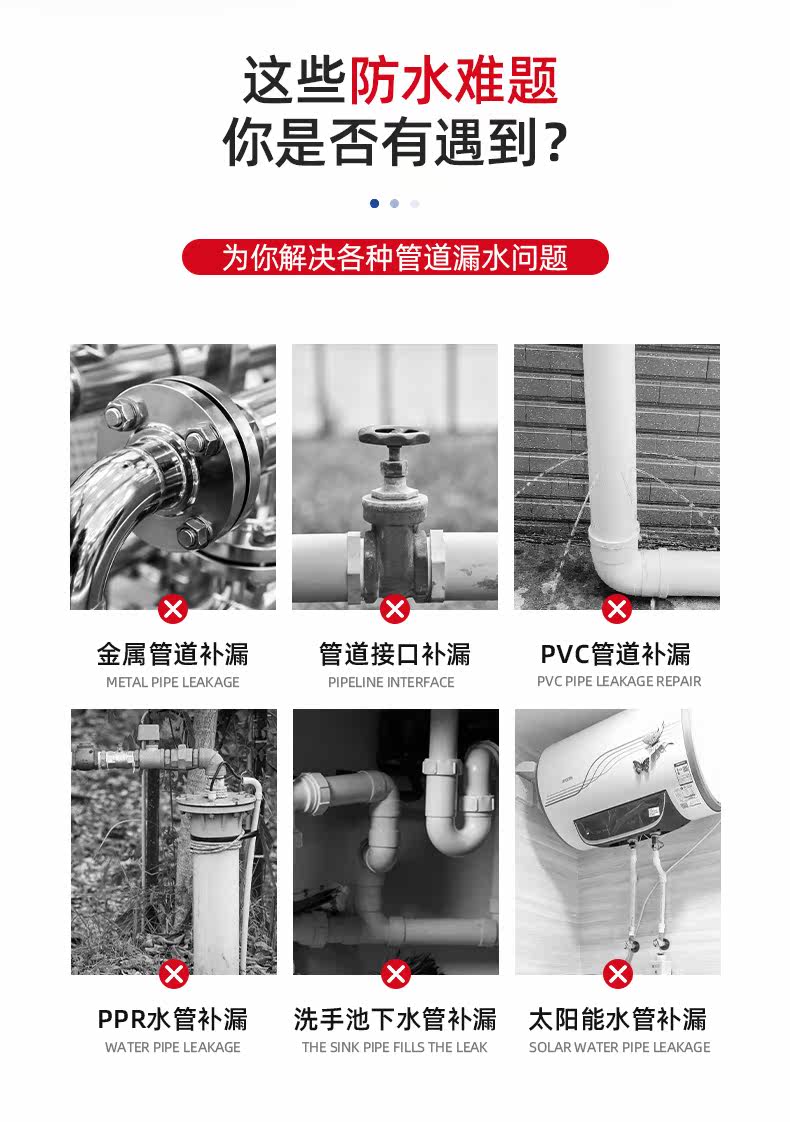 这些防水难题
你是否有遇到？

为你解决各种管道漏水问题

金属管道补漏
METAL PIPE LEAKAGE

管道接口补漏
PIPELINE INTERFACE

PVC管道补漏
PVC PIPE LEAKAGE REPAIR

PPR水管补漏
WATER PIPE LEAKAGE

洗手池下水管补漏
THE SINK PIPE FILLS THE LEAK

太阳能水管补漏
SOLAR WATER PIPE LEAKAGE