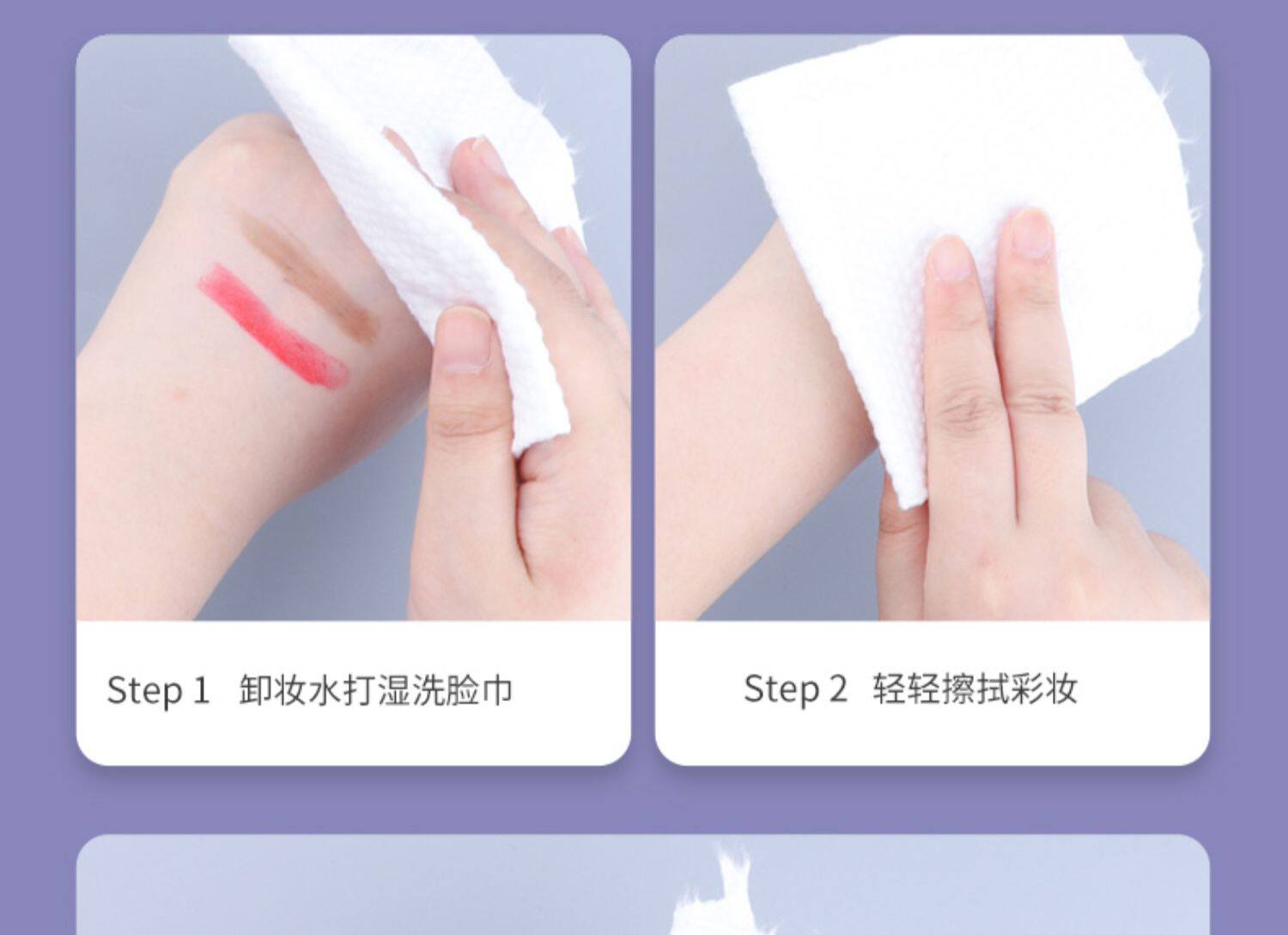 Step 1 卸妆水打湿洗脸巾

Step 2 轻轻擦拭彩妆