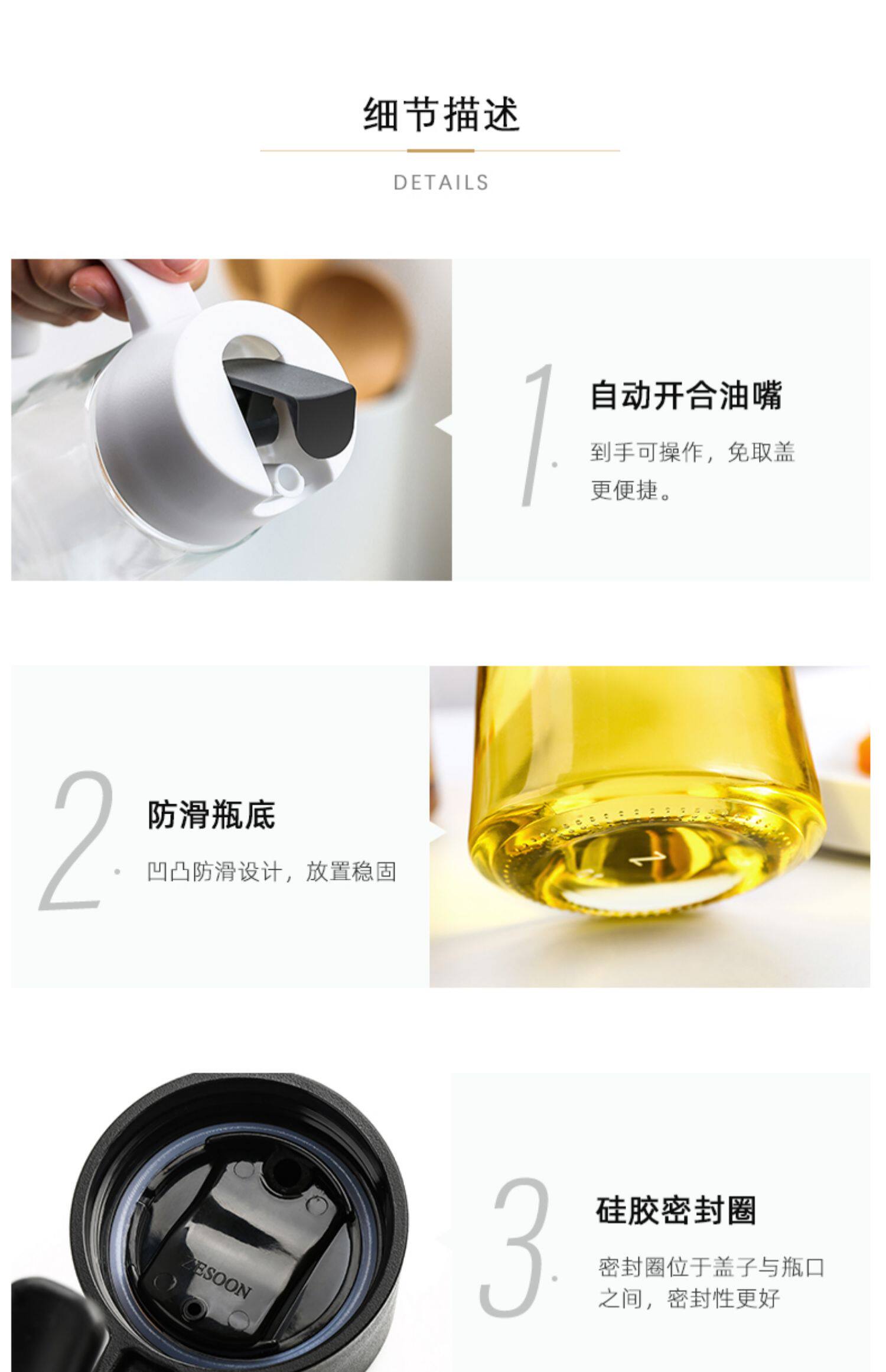 细节描述

DETAILS

1.

自动开合油嘴

到手可操作，免取盖更便捷。

2.

防滑瓶底

凹凸防滑设计，放置稳固

ZESOON

3.

硅胶密封圈

密封圈位于盖子与瓶口之间，密封性更好