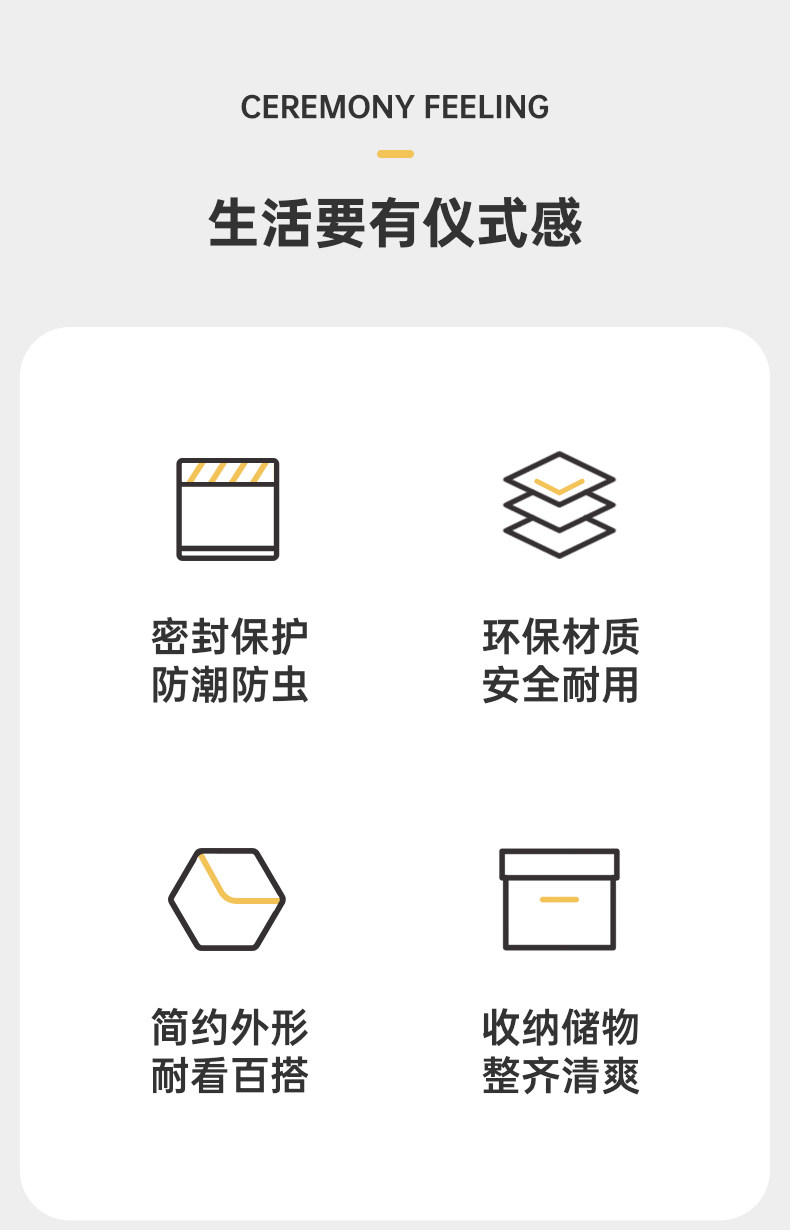 CEREMONY FEELING

生活要有仪式感

密封保护
防潮防虫

环保材质
安全耐用

简约外形
耐看百搭

收纳储物
整齐清爽