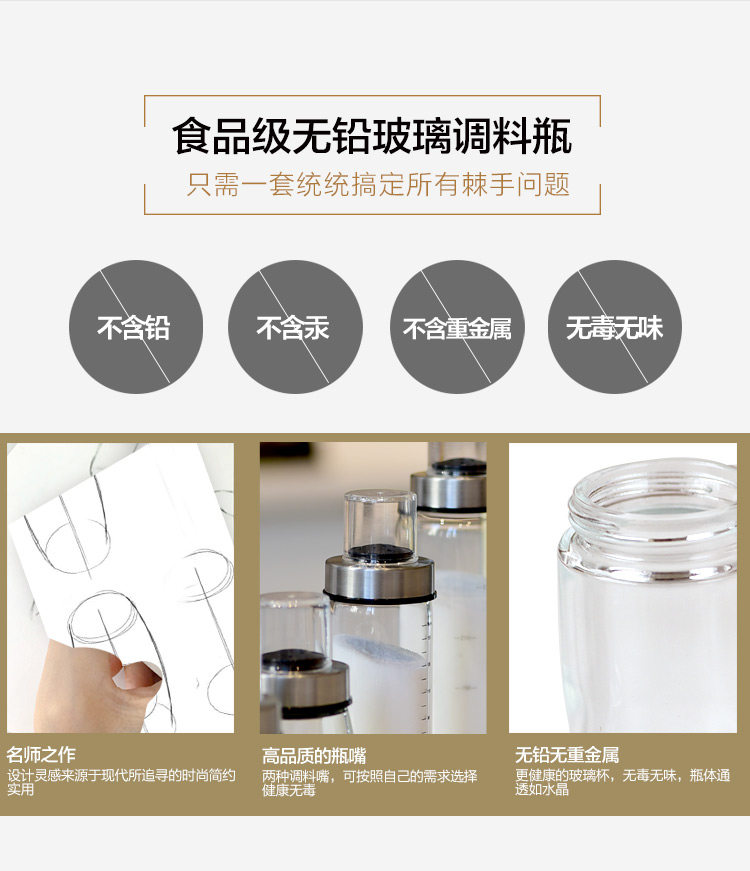 食品级无铅玻璃调料瓶
只需一套统统搞定所有棘手问题

不含铅

不含汞

不含重金属

无毒无味

名师之作
设计灵感来源于现代所追寻的时尚简约实用

高品质的瓶嘴
两种调料嘴，可按照自己的需求选择健康无毒

无铅无重金属
更健康的玻璃杯，无毒无味，瓶体通透如水晶