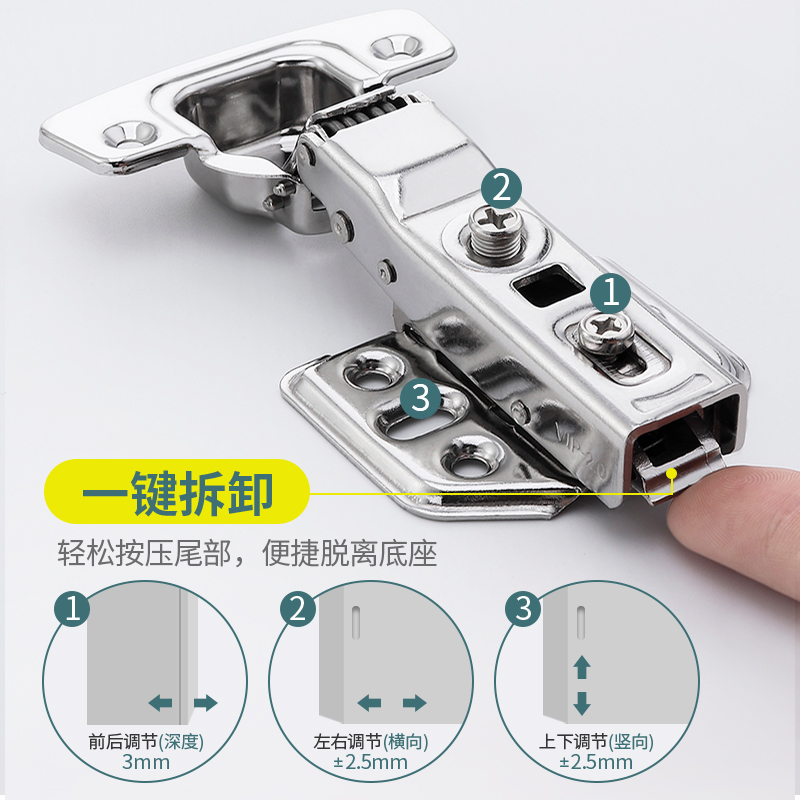 2

1

3

一键拆卸

轻松按压尾部，便捷脱离底座

1
前后调节(深度)
3mm

2
左右调节(横向)
±2.5mm

3
上下调节(竖向)
±2.5mm