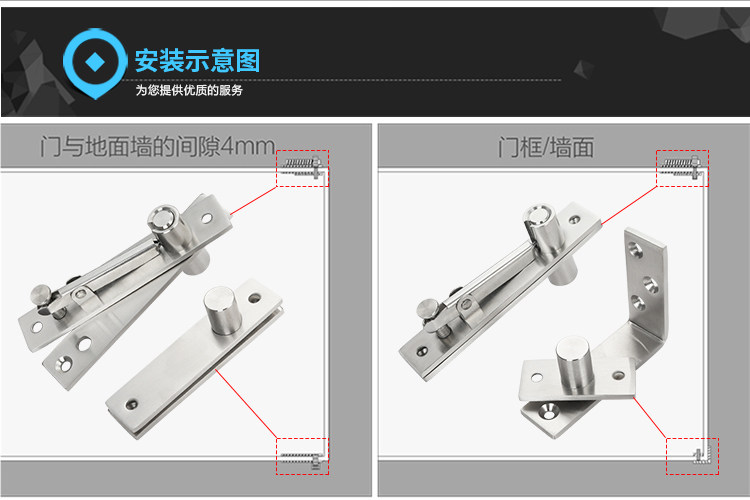 安装示意图
为您提供优质的服务

门与地面墙的间隙4mm

门框/墙面