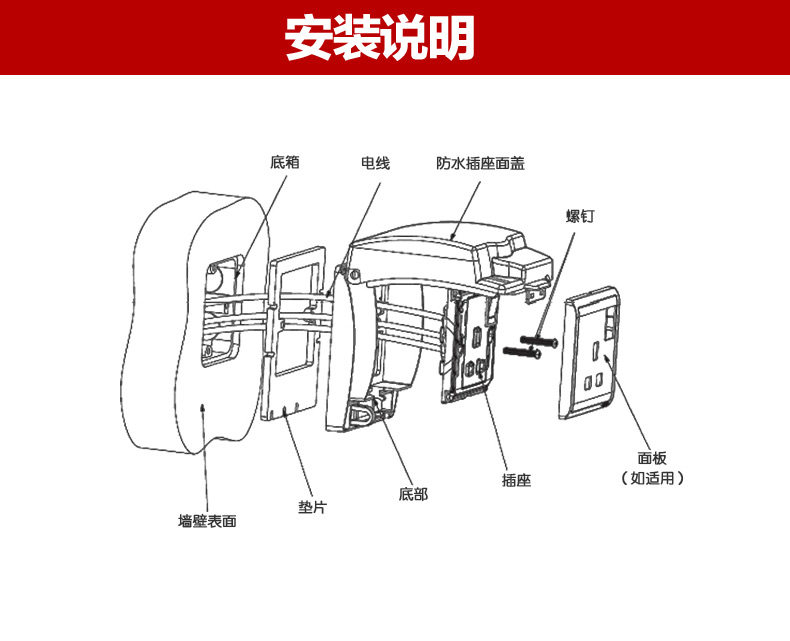 安装说明

底箱
电线
防水插座面盖
螺钉
面板
（如适用）
插座
底部
垫片
墙壁表面