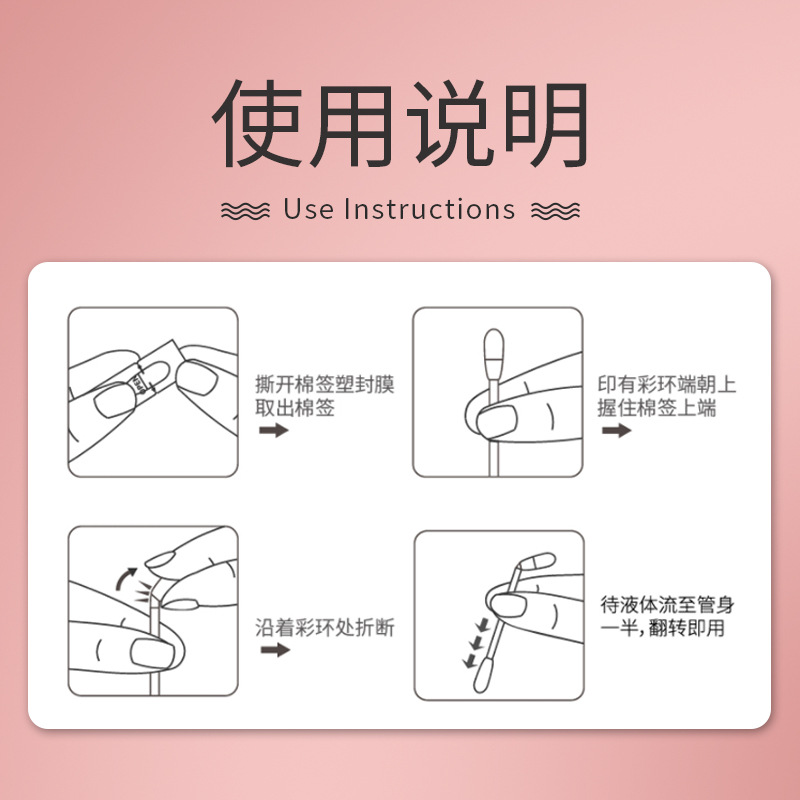 使用说明

Use Instructions

撕开棉签塑封膜取出棉签

印有彩环端朝上握住棉签上端

沿着彩环处折断

待液体流至管身一半，翻转即用