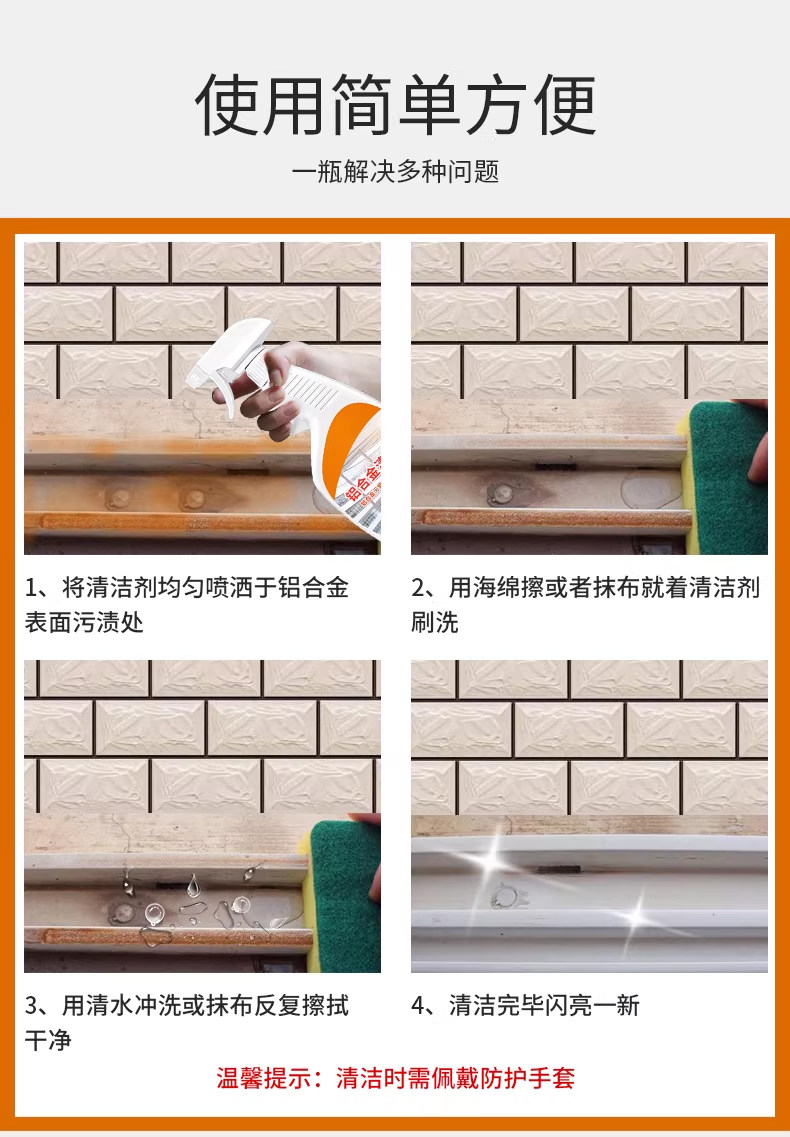 使用简单方便

一瓶解决多种问题

铝合金

1、将清洁剂均匀喷洒于铝合金表面污渍处

2、用海绵擦或者抹布就着清洁剂刷洗

3、用清水冲洗或抹布反复擦拭干净

4、清洁完毕闪亮一新

温馨提示：清洁时需佩戴防护手套