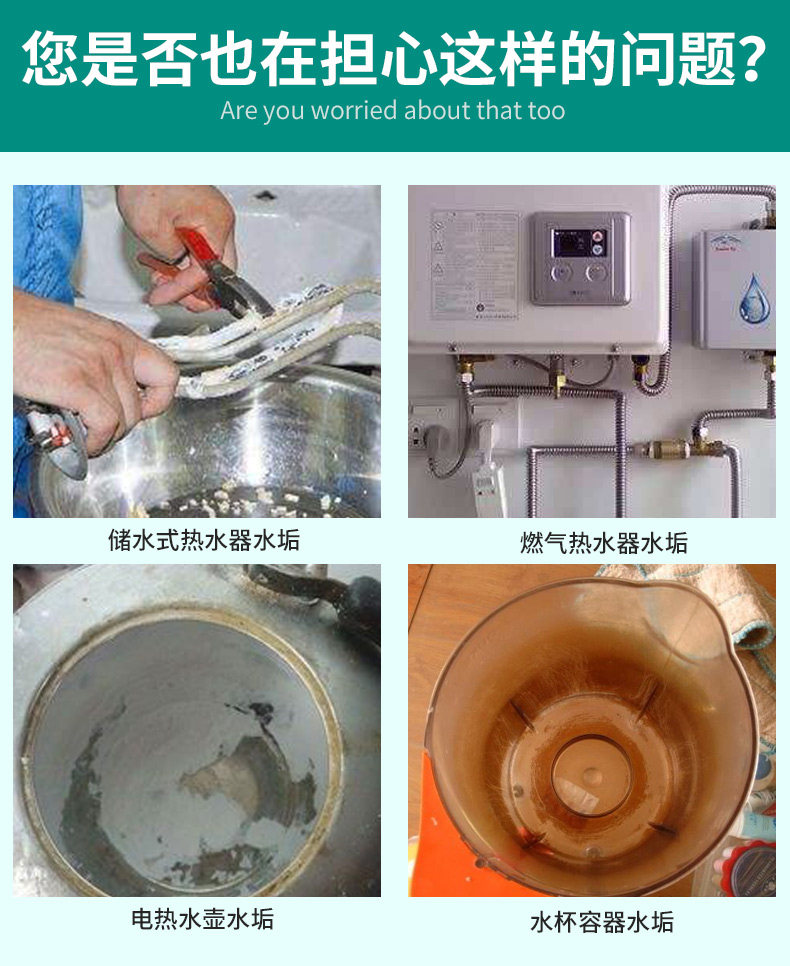 您是否也在担心这样的问题?
Are you worried about that too

储水式热水器水垢

燃气热水器水垢

电热水壶水垢

水杯容器水垢