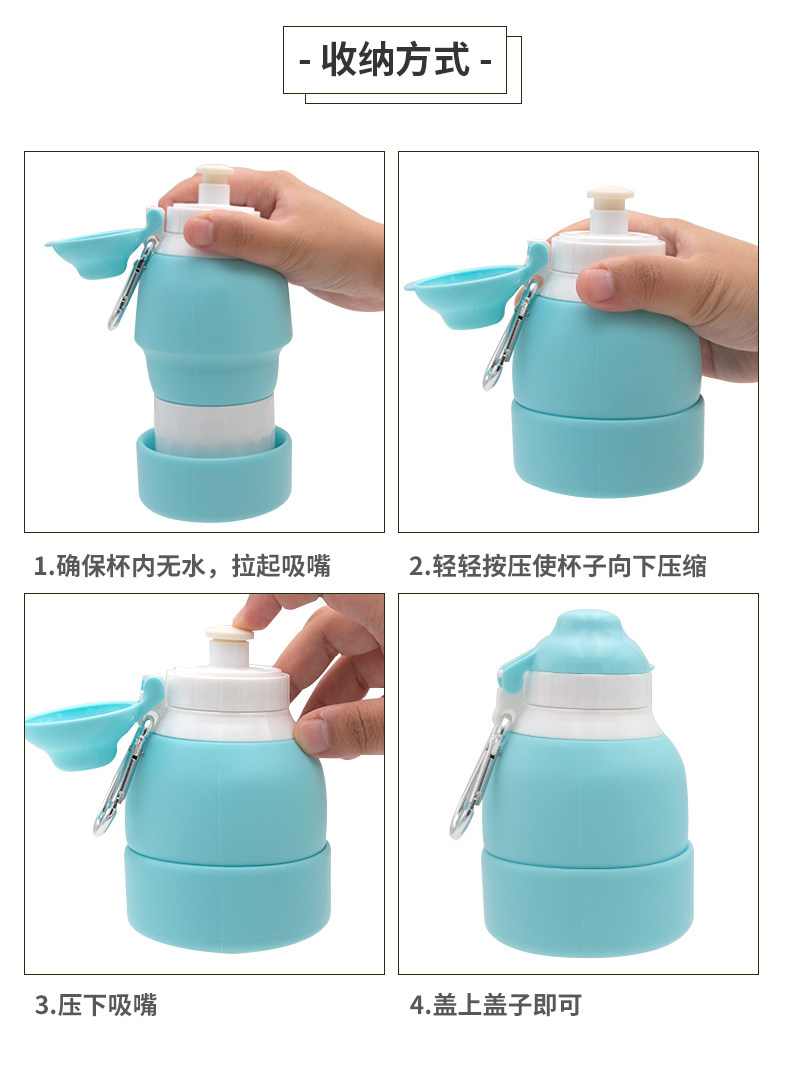 - 收纳方式 -

1.确保杯内无水，拉起吸嘴

2.轻轻按压使杯子向下压缩

3.压下吸嘴

4.盖上盖子即可