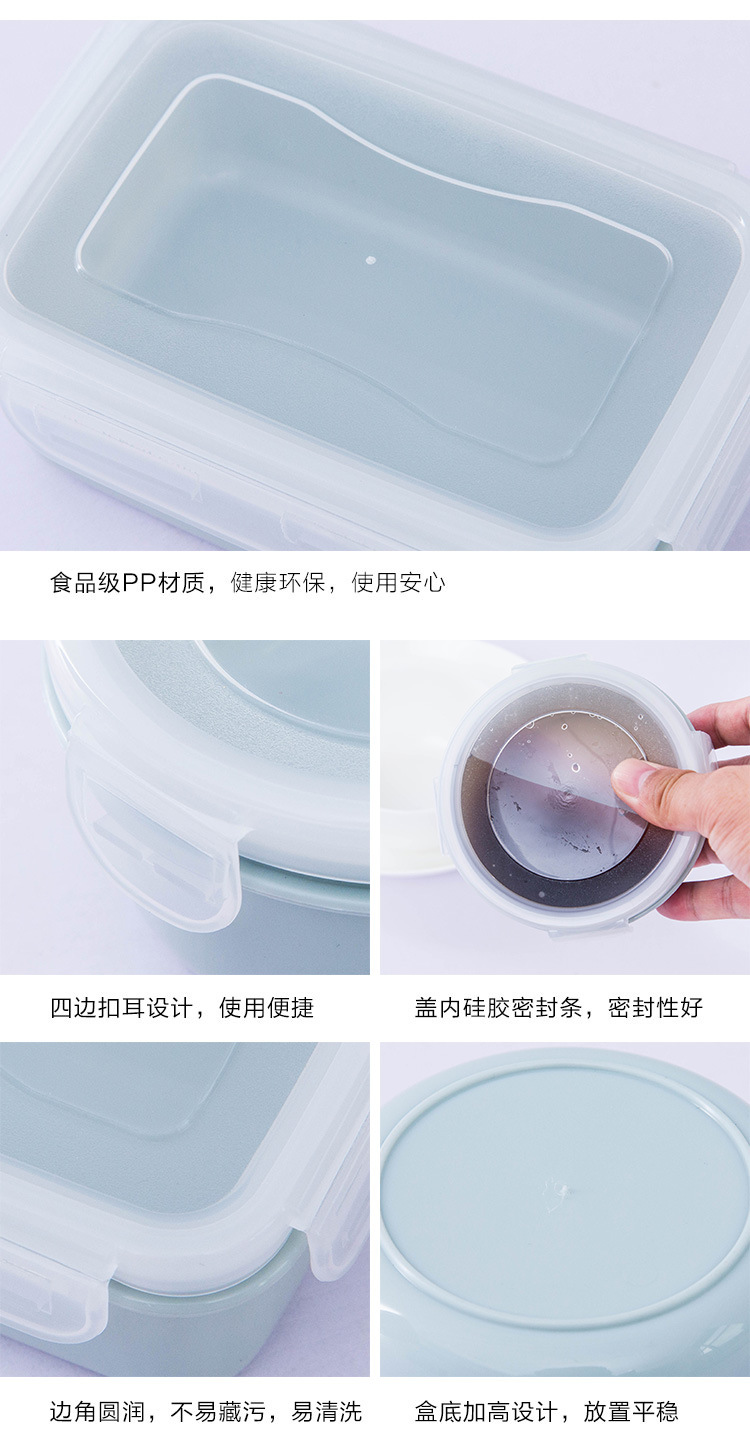 食品级PP材质，健康环保，使用安心

四边扣耳设计，使用便捷

盖内硅胶密封条，密封性好

边角圆润，不易藏污，易清洗

盒底加高设计，放置平稳