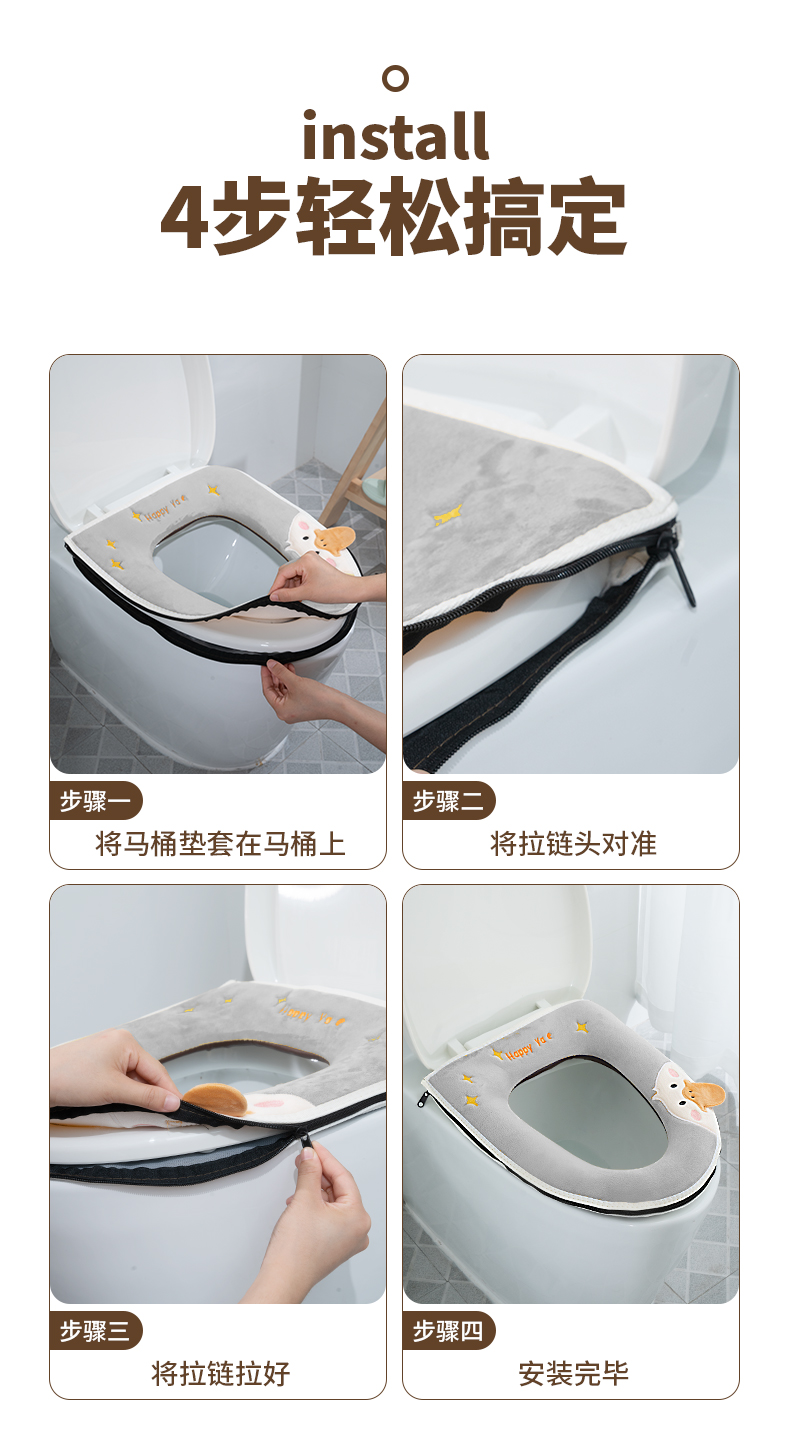 install
4步轻松搞定

Happy Yae

步骤一
将马桶垫套在马桶上

步骤二
将拉链头对准

Happy Yae

步骤三
将拉链拉好

Happy Yae

步骤四
安装完毕