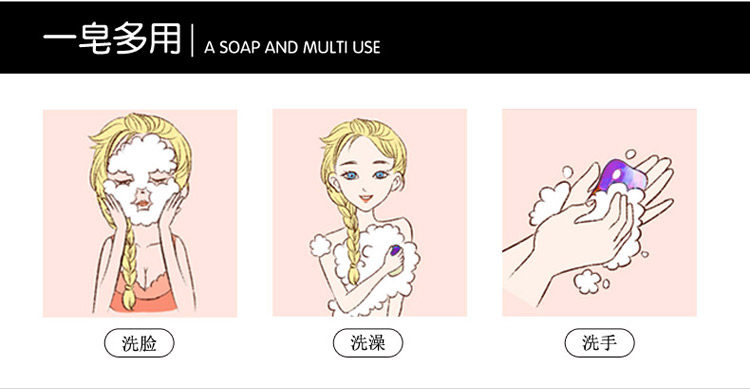 一皂多用 | A SOAP AND MULTI USE

洗脸

洗澡

洗手