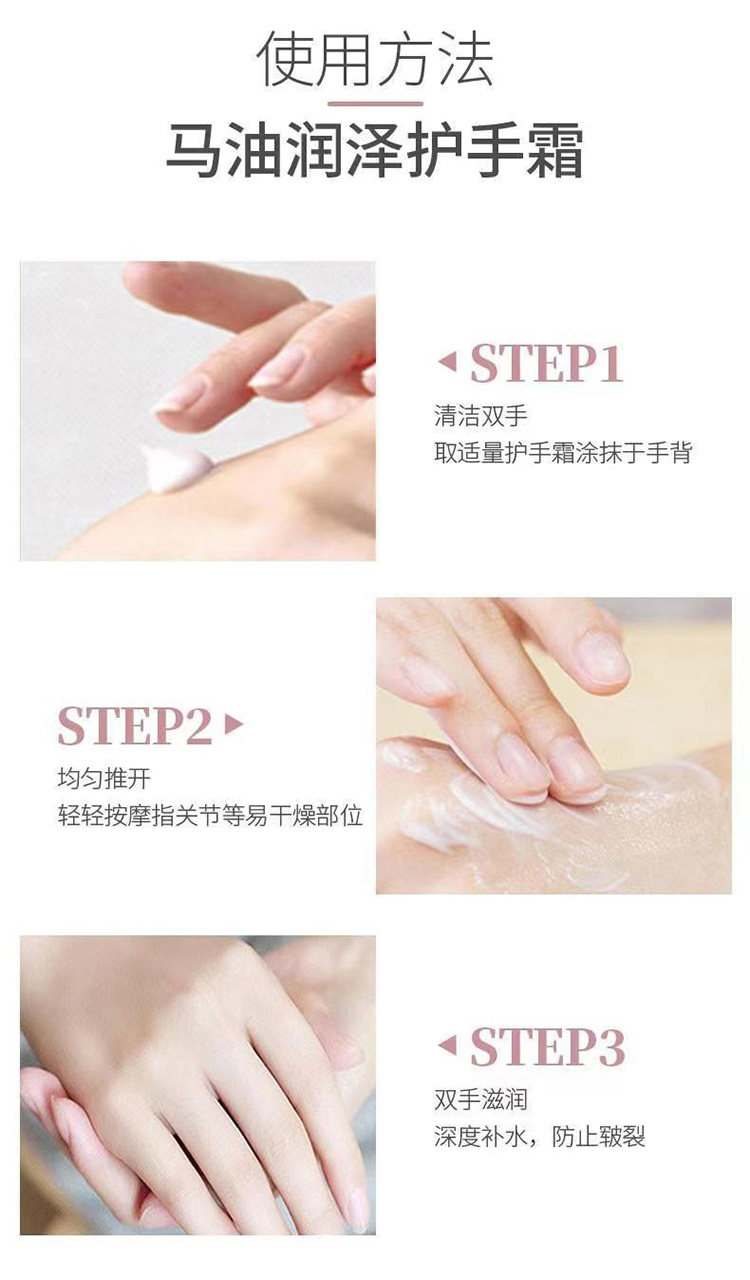 使用方法
马油润泽护手霜

STEP1
清洁双手
取适量护手霜涂抹于手背

STEP2
均匀推开
轻轻按摩指关节等易干燥部位

STEP3
双手滋润
深度补水，防止皲裂