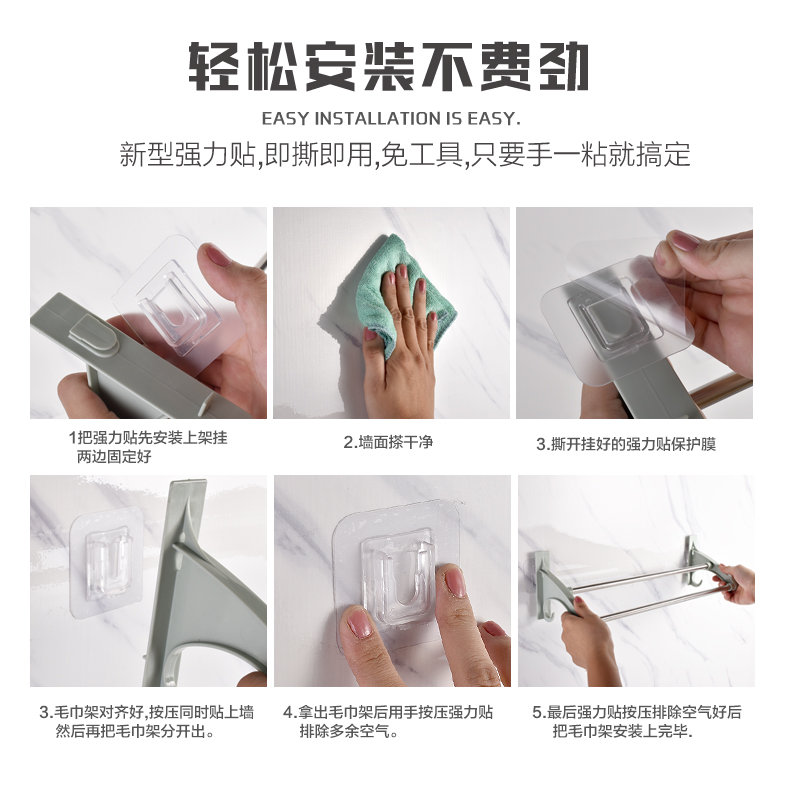 轻松安装不费劲

EASY INSTALLATION IS EASY.

新型强力贴,即撕即用,免工具,只要手一粘就搞定

1把强力贴先安装上架挂两边固定好

2.墙面搽干净

3.撕开挂好的强力贴保护膜

3.毛巾架对齐好,按压同时贴上墙然后再把毛巾架分开出。

4.拿出毛巾架后用手按压强力贴排除多余空气。

5.最后强力贴按压排除空气好后把毛巾架安装上完毕.