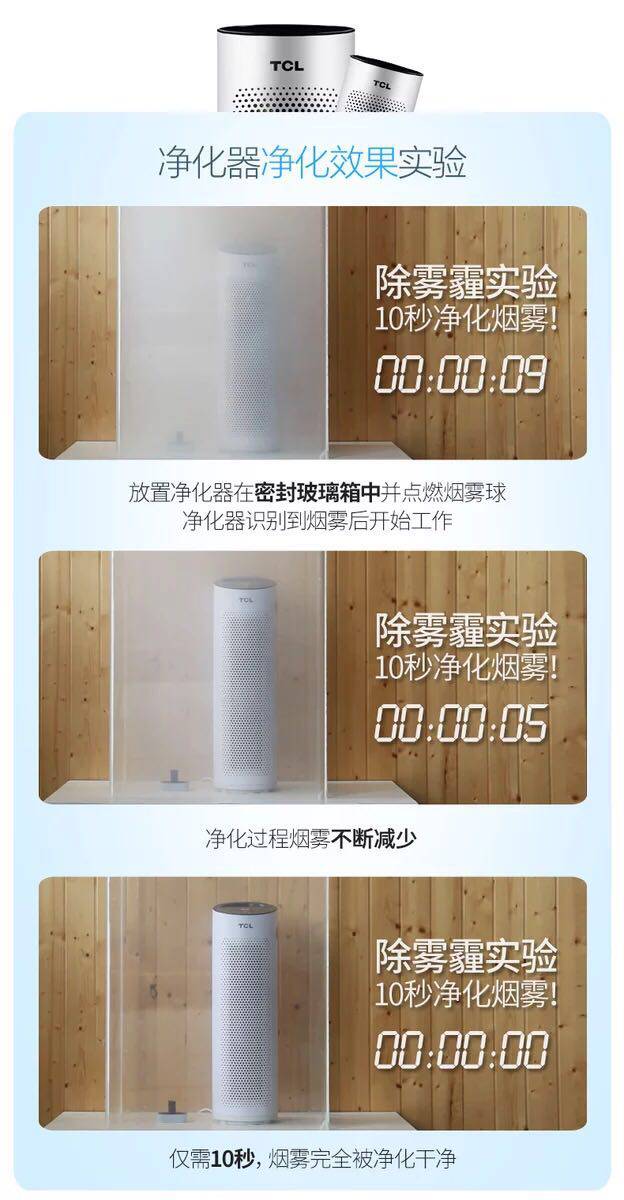 TCL

TCL

净化器净化效果实验

除雾霾实验
10秒净化烟雾!
00:00:09

放置净化器在密封玻璃箱中并点燃烟雾球
净化器识别到烟雾后开始工作

TCL

除雾霾实验
10秒净化烟雾!
00:00:05

净化过程烟雾不断减少

TCL

除雾霾实验
10秒净化烟雾!
00:00:00

仅需10秒，烟雾完全被净化干净