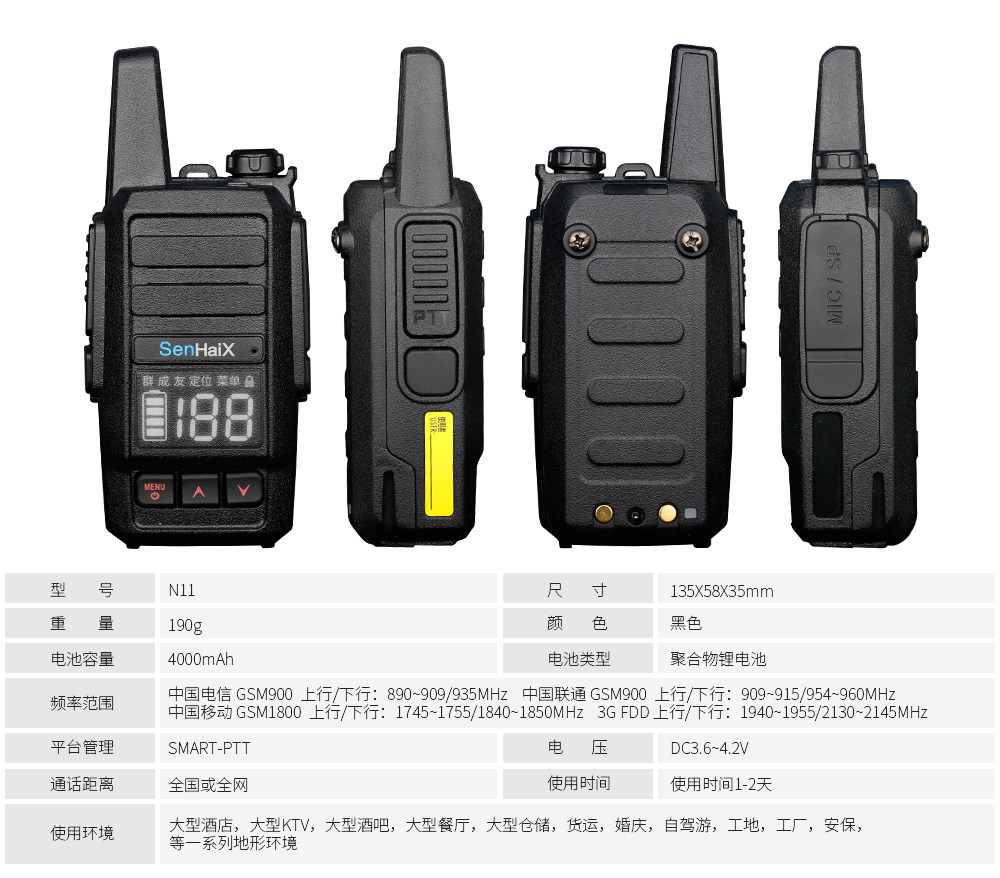 SenHaiX

群 成 友 定位 菜单

188

MENU

PTT

USER

MIC / SP

| 型　　号 | N11 | 尺　　寸 | 135X58X35mm |
|---|---|---|---|
| 重　　量 | 190g | 颜　　色 | 黑色 |
| 电池容量 | 4000mAh | 电池类型 | 聚合物锂电池 |
| 频率范围 | 中国电信 GSM900 上行/下行：890~909/935MHz　中国联通 GSM900 上行/下行：909~915/954~960MHz 中国移动 GSM1800 上行/下行：1745~1755/1840~1850MHz　3G FDD 上行/下行：1940~1955/2130~2145MHz | | |
| 平台管理 | SMART-PTT | 电　　压 | DC3.6~4.2V |
| 通话距离 | 全国或全网 | 使用时间 | 使用时间1-2天 |
| 使用环境 | 大型酒店，大型KTV，大型酒吧，大型餐厅，大型仓储，货运，婚庆，自驾游，工地，工厂，安保，等一系列地形环境 | | |