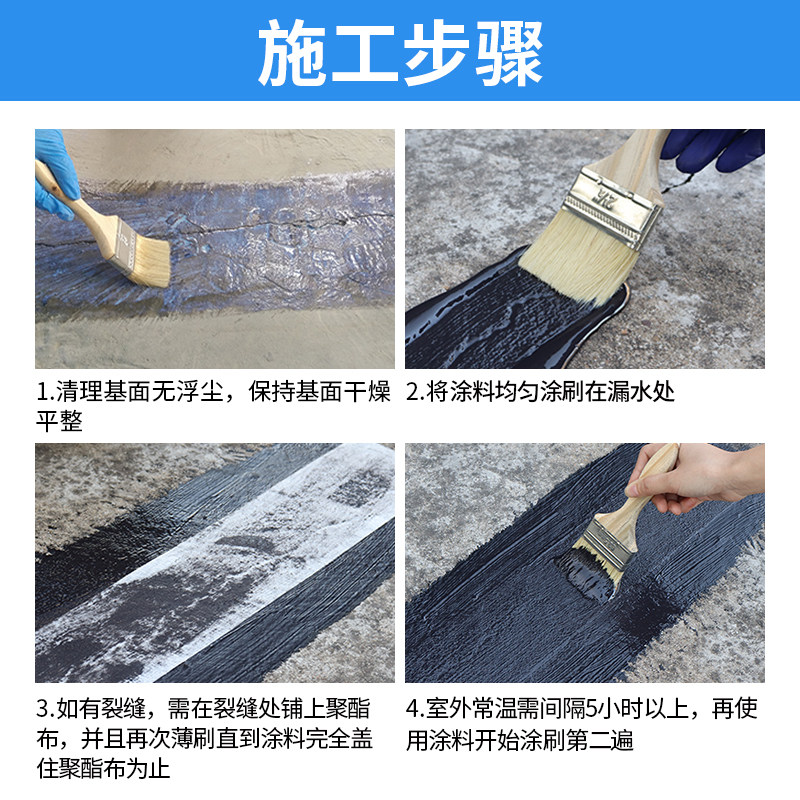 施工步骤

1.清理基面无浮尘，保持基面干燥平整

2.将涂料均匀涂刷在漏水处

3.如有裂缝，需在裂缝处铺上聚酯布，并且再次薄刷直到涂料完全盖住聚酯布为止

4.室外常温需间隔5小时以上，再使用涂料开始涂刷第二遍