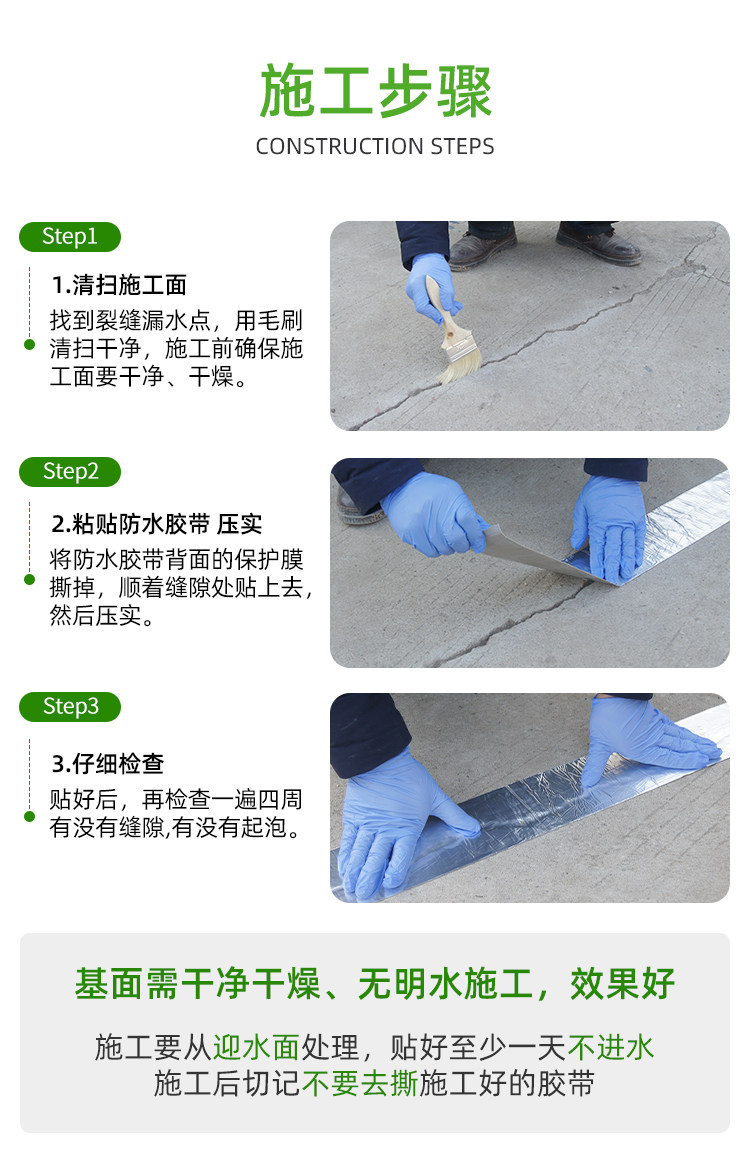 施工步骤
CONSTRUCTION STEPS

Step1
1.清扫施工面
找到裂缝漏水点，用毛刷清扫干净，施工前确保施工面要干净、干燥。

Step2
2.粘贴防水胶带 压实
将防水胶带背面的保护膜撕掉，顺着缝隙处贴上去，然后压实。

Step3
3.仔细检查
贴好后，再检查一遍四周有没有缝隙,有没有起泡。

基面需干净干燥、无明水施工，效果好
施工要从迎水面处理，贴好至少一天不进水
施工后切记不要去撕施工好的胶带