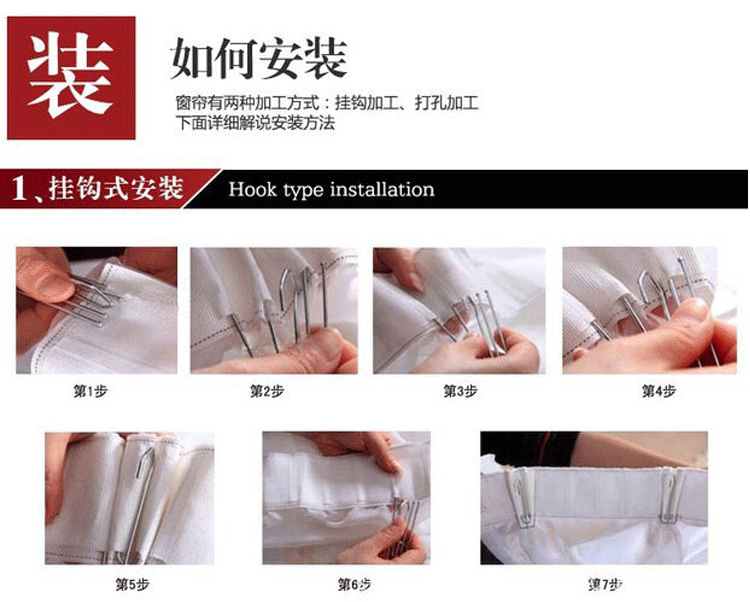 装

如何安装

窗帘有两种加工方式：挂钩加工、打孔加工
下面详细解说安装方法

1、挂钩式安装 Hook type installation

第1步

第2步

第3步

第4步

第5步

第6步

第7步