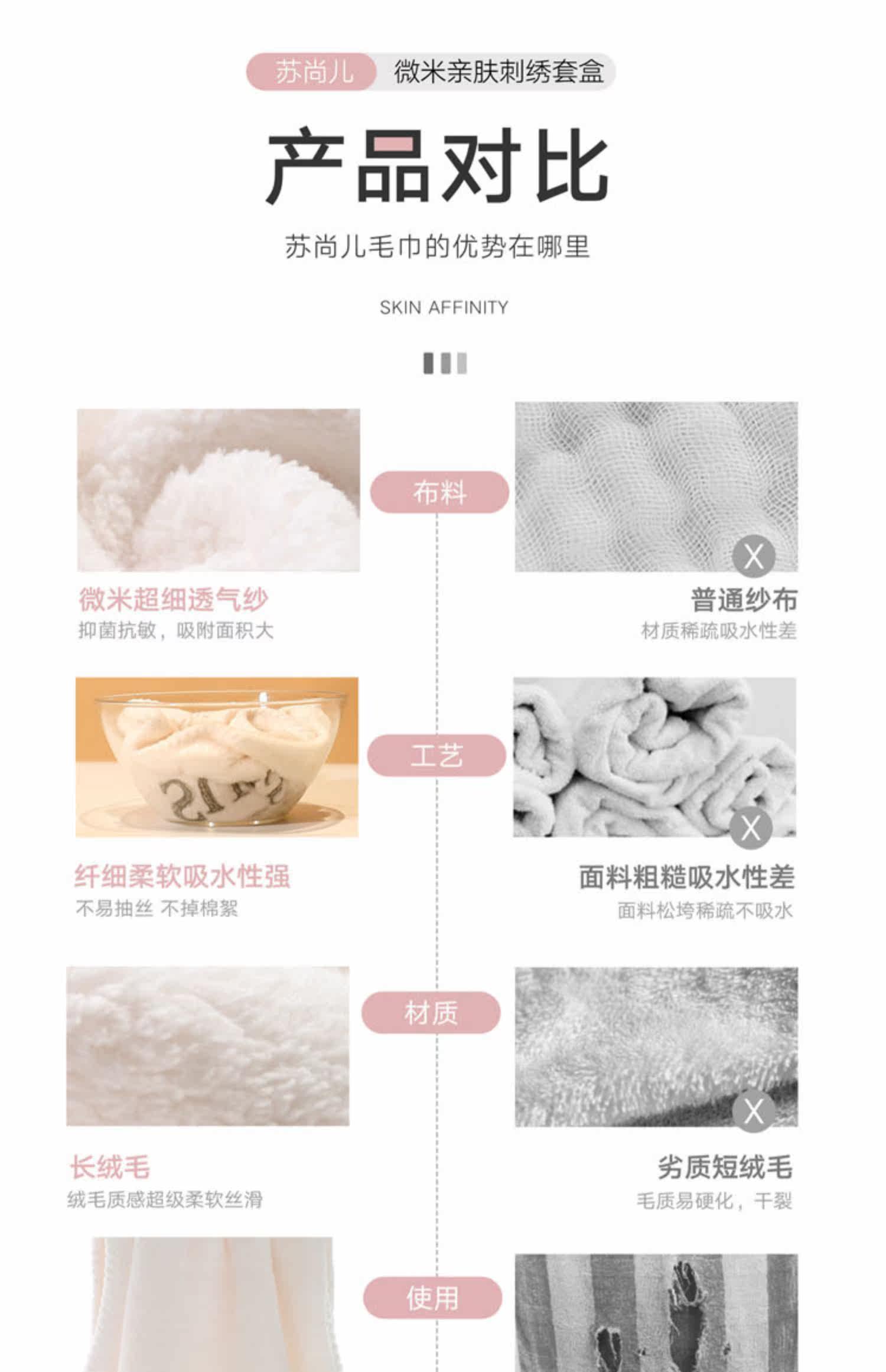 苏尚儿 微米亲肤刺绣套盒

产品对比

苏尚儿毛巾的优势在哪里

SKIN AFFINITY

布料

微米超细透气纱
抑菌抗敏，吸附面积大

X

普通纱布
材质稀疏吸水性差

工艺

纤细柔软吸水性强
不易抽丝 不掉棉絮

X

面料粗糙吸水性差
面料松垮稀疏不吸水

材质

长绒毛
绒毛质感超级柔软丝滑

X

劣质短绒毛
毛质易硬化，干裂

使用