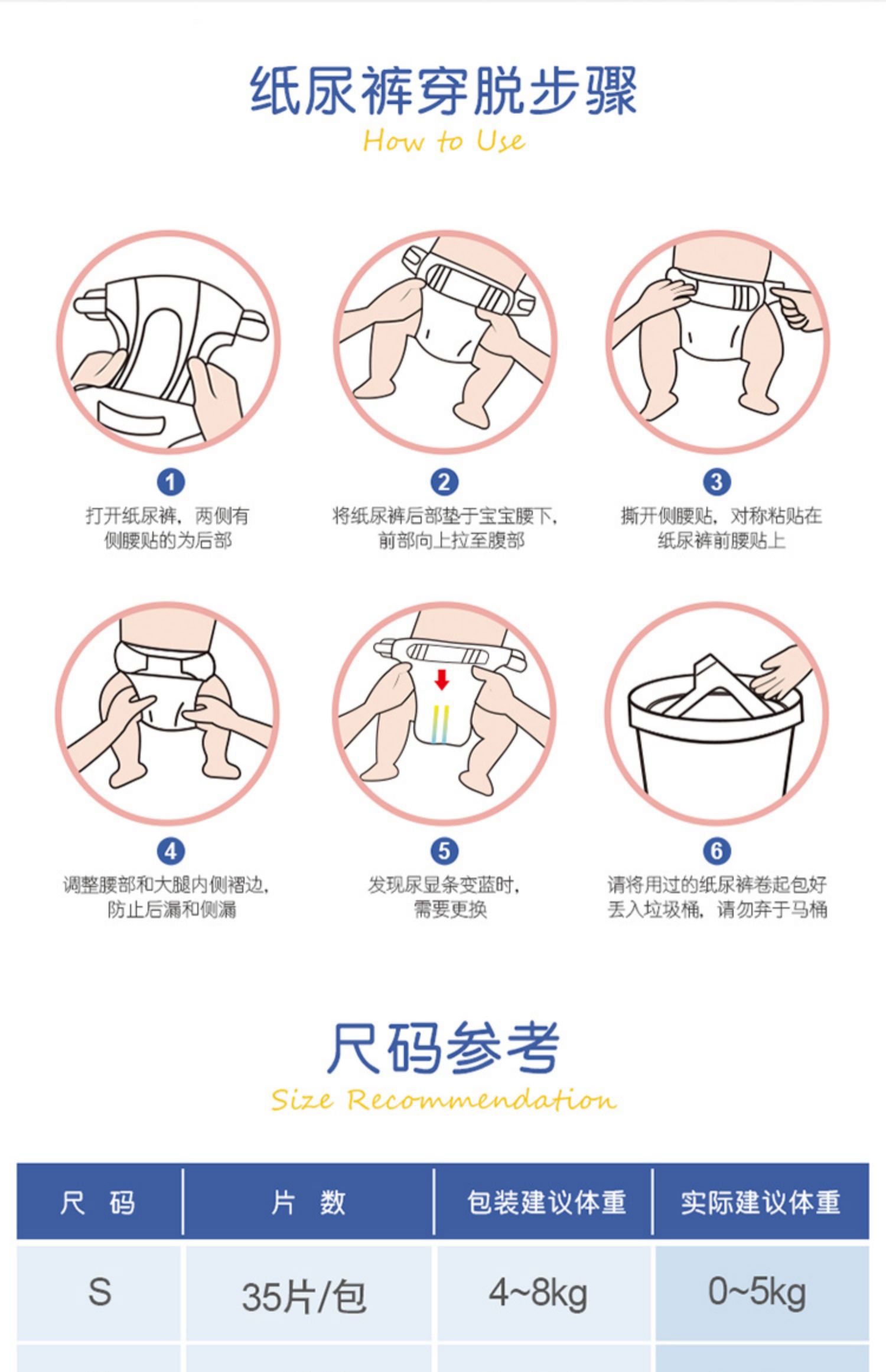 纸尿裤穿脱步骤
How to Use

1
打开纸尿裤，两侧有侧腰贴的为后部

2
将纸尿裤后部垫于宝宝腰下，前部向上拉至腹部

3
撕开侧腰贴，对称粘贴在纸尿裤前腰贴上

4
调整腰部和大腿内侧褶边，防止后漏和侧漏

5
发现尿显条变蓝时，需要更换

6
请将用过的纸尿裤卷起包好丢入垃圾桶，请勿弃于马桶

尺码参考
Size Recommendation

| 尺 码 | 片 数 | 包装建议体重 | 实际建议体重 |
|---|---|---|---|
| S | 35片/包 | 4~8kg | 0~5kg |