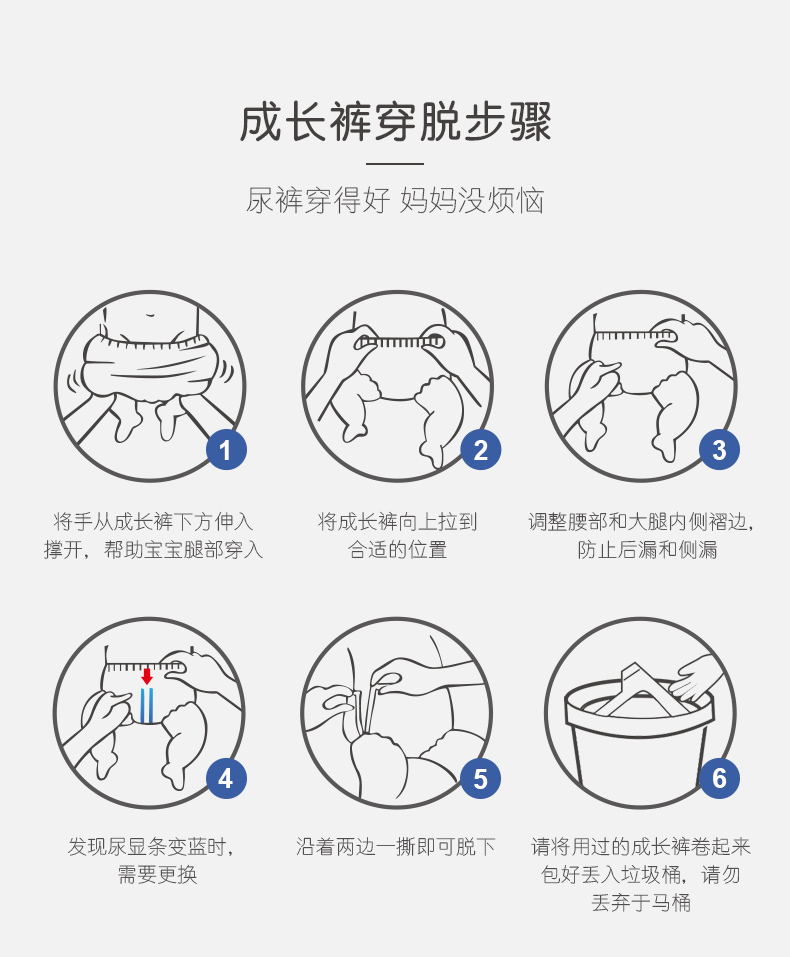 成长裤穿脱步骤

尿裤穿得好 妈妈没烦恼

1
将手从成长裤下方伸入撑开，帮助宝宝腿部穿入

2
将成长裤向上拉到合适的位置

3
调整腰部和大腿内侧褶边，防止后漏和侧漏

4
发现尿显条变蓝时，需要更换

5
沿着两边一撕即可脱下

6
请将用过的成长裤卷起来包好丢入垃圾桶，请勿丢弃于马桶