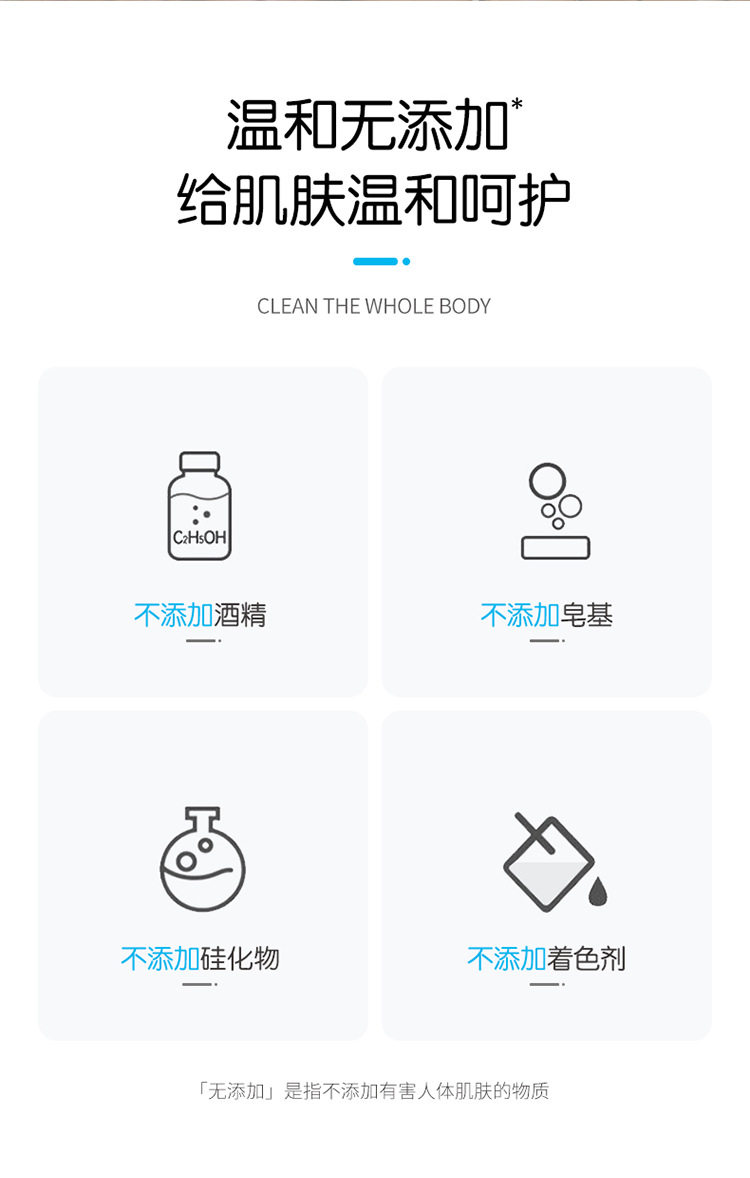 温和无添加*
给肌肤温和呵护

CLEAN THE WHOLE BODY

$C_2H_5OH$

不添加酒精

不添加皂基

不添加硅化物

不添加着色剂

「无添加」是指不添加有害人体肌肤的物质