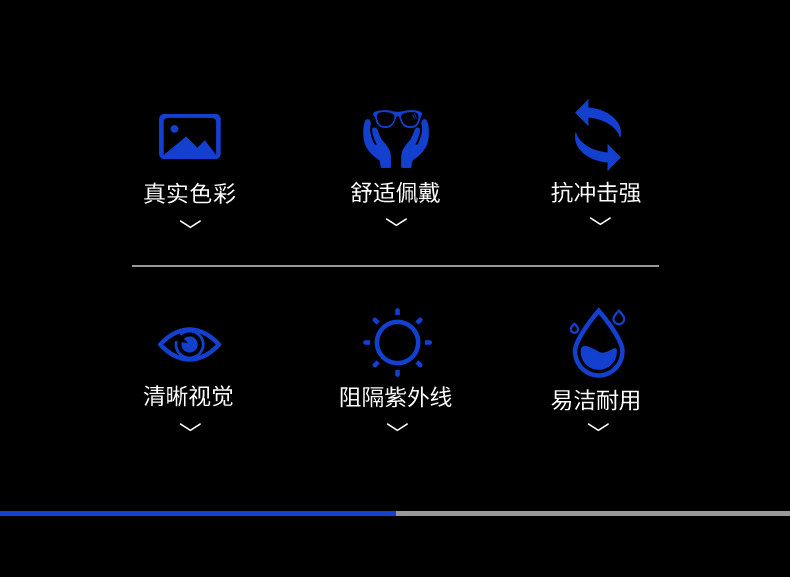 真实色彩

舒适佩戴

抗冲击强

清晰视觉

阻隔紫外线

易洁耐用