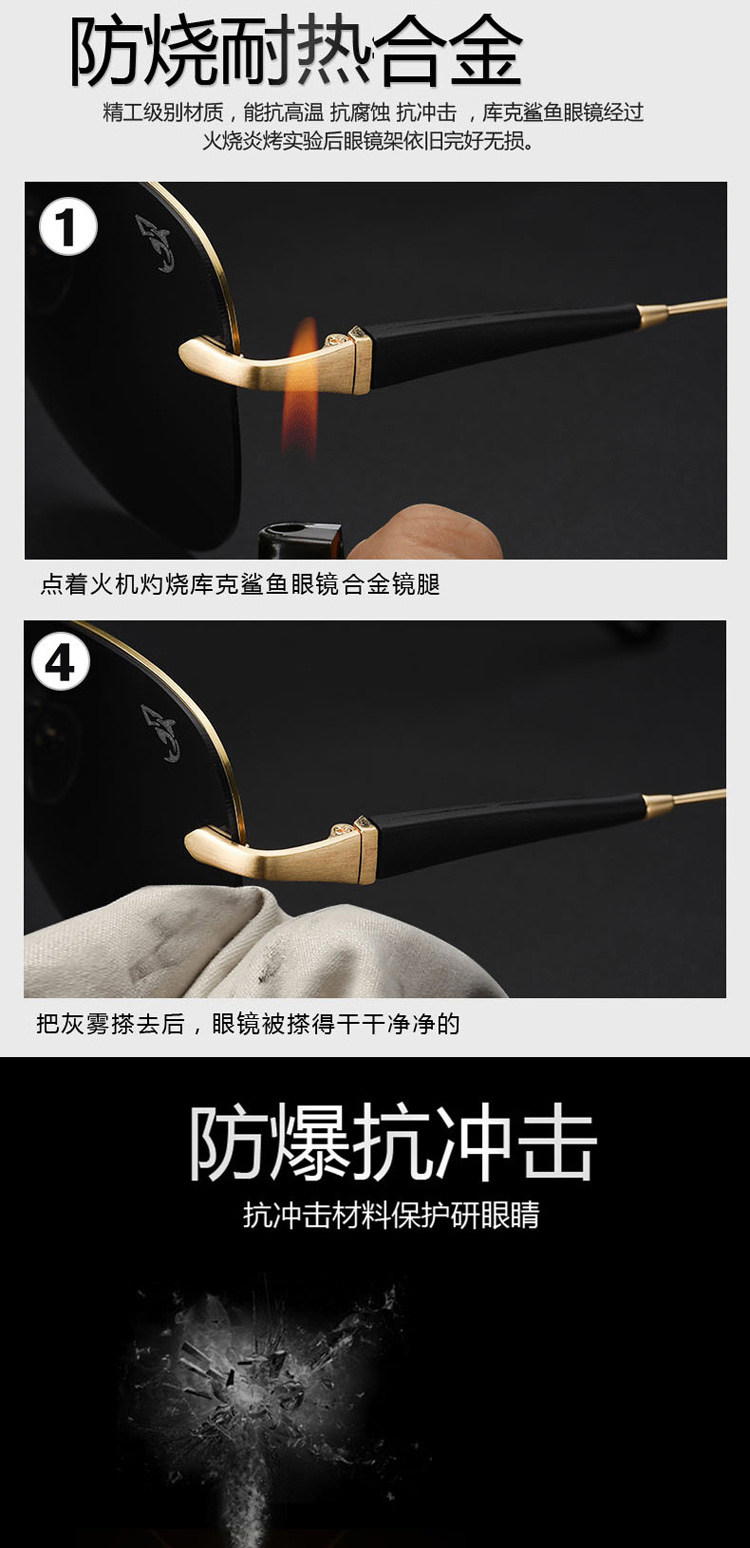 防烧耐热合金

精工级别材质，能抗高温 抗腐蚀 抗冲击 ，库克鲨鱼眼镜经过火烧炎烤实验后眼镜架依旧完好无损。

1

点着火机灼烧库克鲨鱼眼镜合金镜腿

4

把灰雾搽去后，眼镜被搽得干干净净的

防爆抗冲击

抗冲击材料保护研眼睛