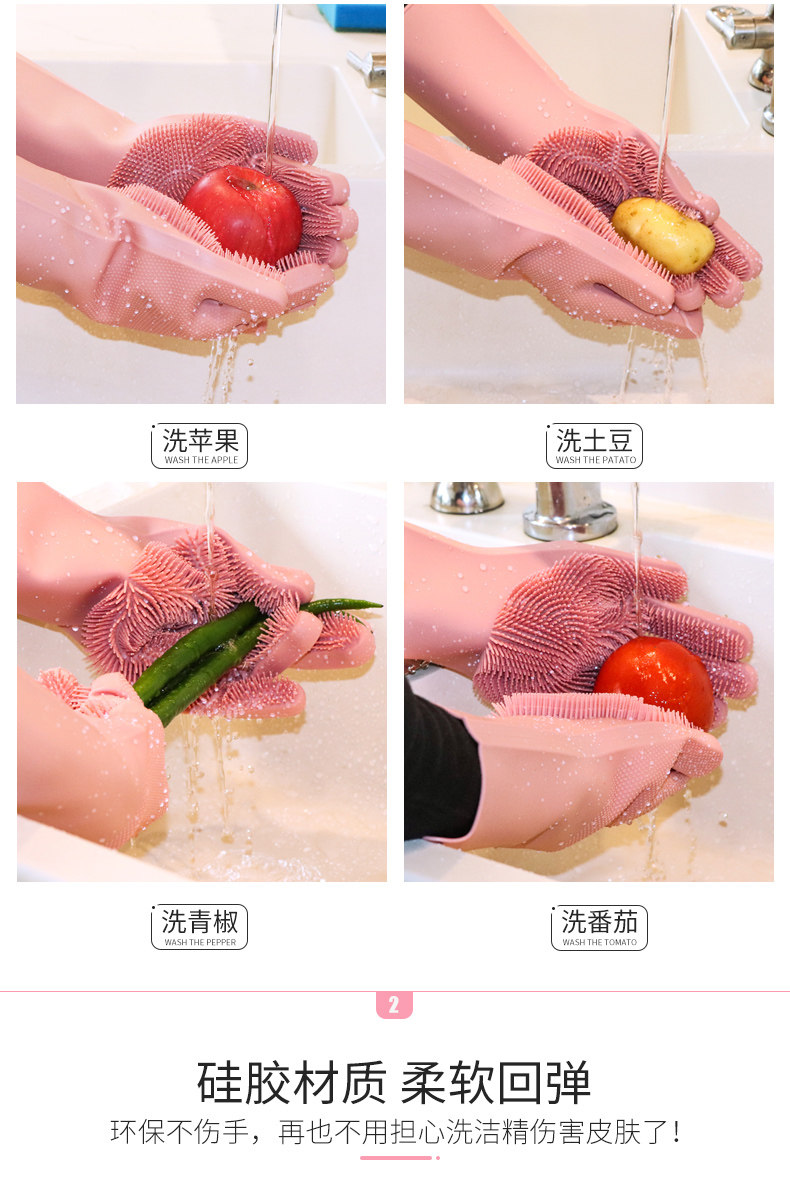 洗苹果
WASH THE APPLE

洗土豆
WASH THE PATATO

洗青椒
WASH THE PEPPER

洗番茄
WASH THE TOMATO

2

硅胶材质 柔软回弹
环保不伤手，再也不用担心洗洁精伤害皮肤了!