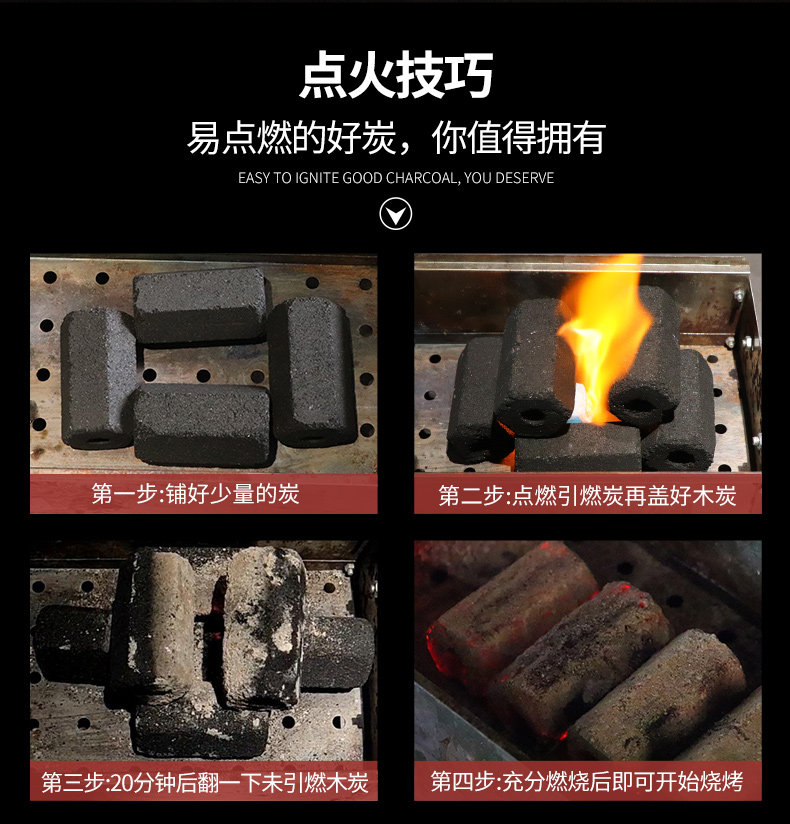 点火技巧

易点燃的好炭，你值得拥有

EASY TO IGNITE GOOD CHARCOAL, YOU DESERVE

第一步:铺好少量的炭

第二步:点燃引燃炭再盖好木炭

第三步:20分钟后翻一下未引燃木炭

第四步:充分燃烧后即可开始烧烤