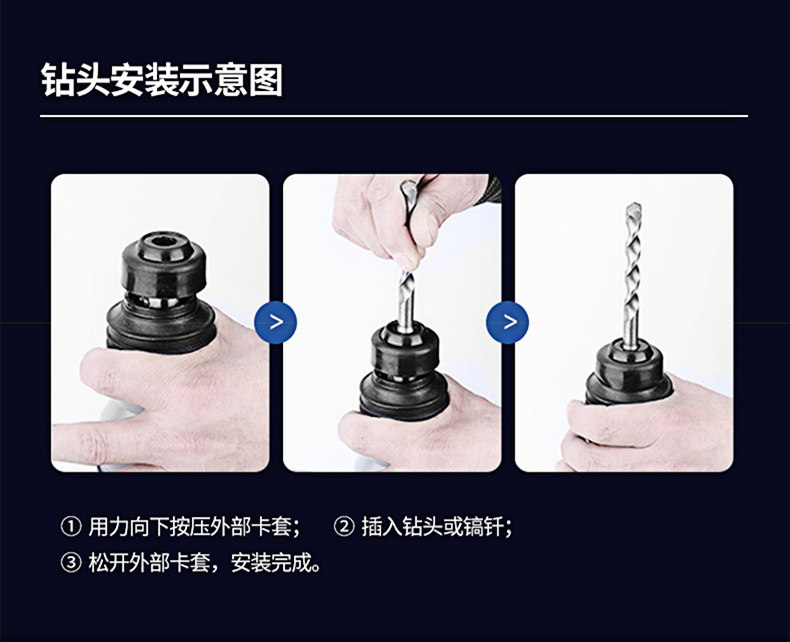 钻头安装示意图

>

>

① 用力向下按压外部卡套； ② 插入钻头或镐钎；
③ 松开外部卡套，安装完成。