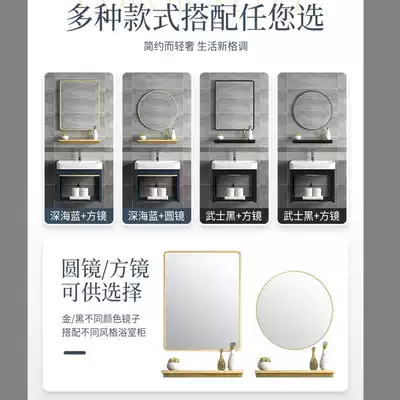 多种款式搭配任您选

简约而轻奢 生活新格调

深海蓝+方镜

深海蓝+圆镜

武士黑+方镜

武士黑+方镜

圆镜/方镜
可供选择

金/黑不同颜色镜子
搭配不同风格浴室柜