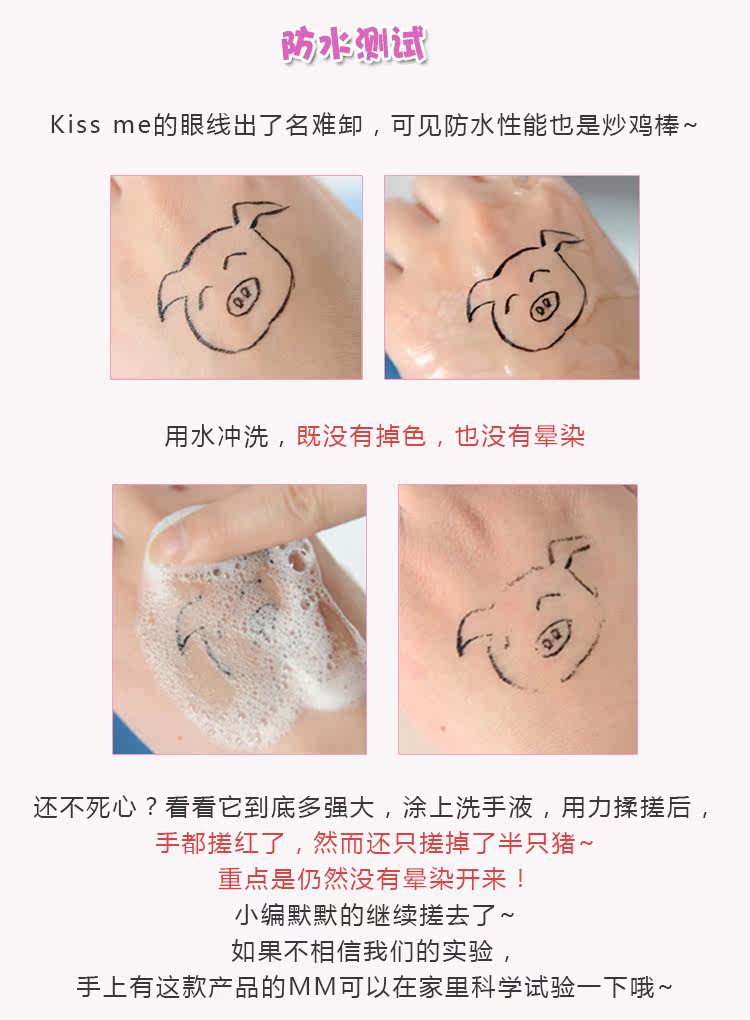 防水测试

Kiss me的眼线出了名难卸，可见防水性能也是炒鸡棒~

用水冲洗，既没有掉色，也没有晕染

还不死心？看看它到底多强大，涂上洗手液，用力揉搓后，
手都搓红了，然而还只搓掉了半只猪~
重点是仍然没有晕染开来！
小编默默的继续搓去了~
如果不相信我们的实验，
手上有这款产品的MM可以在家里科学试验一下哦~