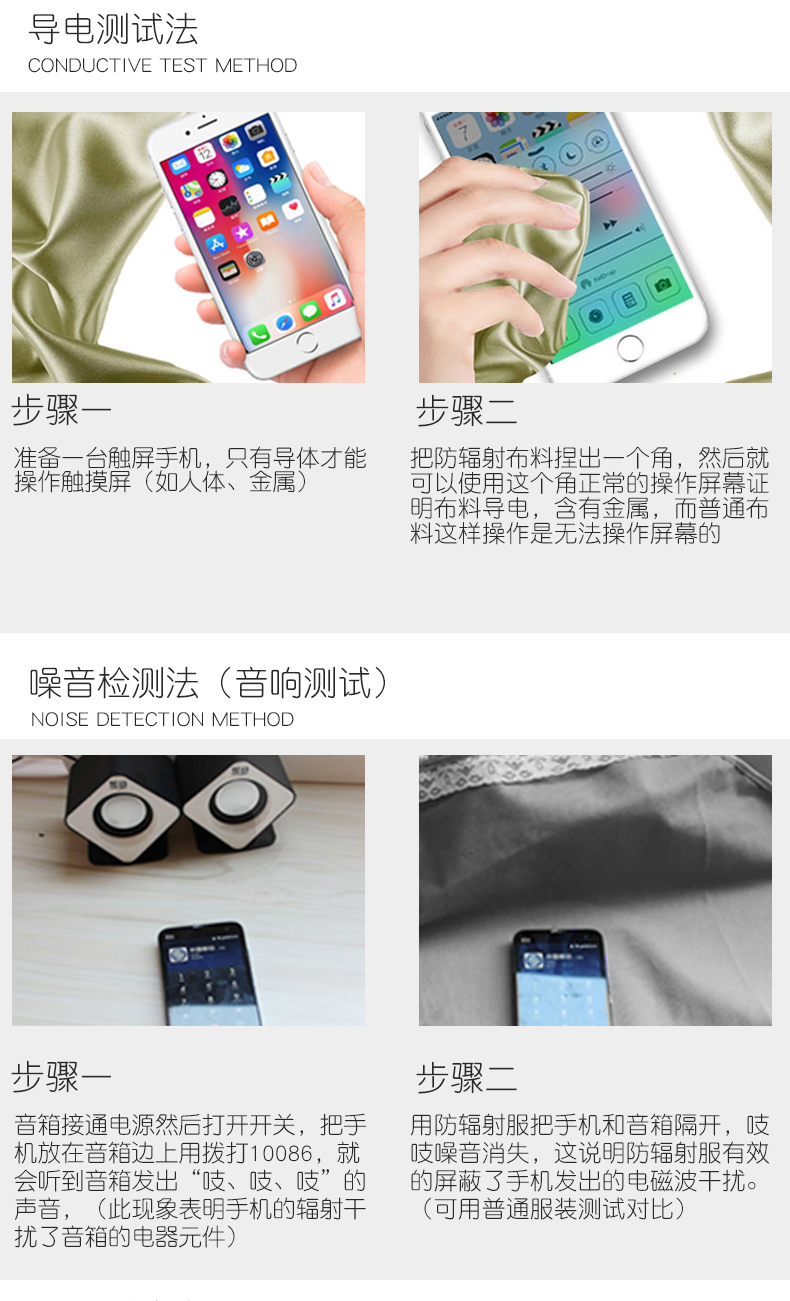 导电测试法
CONDUCTIVE TEST METHOD

步骤一

准备一台触屏手机，只有导体才能操作触摸屏（如人体、金属）

步骤二

把防辐射布料捏出一个角，然后就可以使用这个角正常的操作屏幕证明布料导电，含有金属，而普通布料这样操作是无法操作屏幕的

噪音检测法（音响测试）
NOISE DETECTION METHOD

步骤一

音箱接通电源然后打开开关，把手机放在音箱边上用拨打10086，就会听到音箱发出“吱、吱、吱”的声音，（此现象表明手机的辐射干扰了音箱的电器元件）

步骤二

用防辐射服把手机和音箱隔开，吱吱噪音消失，这说明防辐射服有效的屏蔽了手机发出的电磁波干扰。（可用普通服装测试对比）