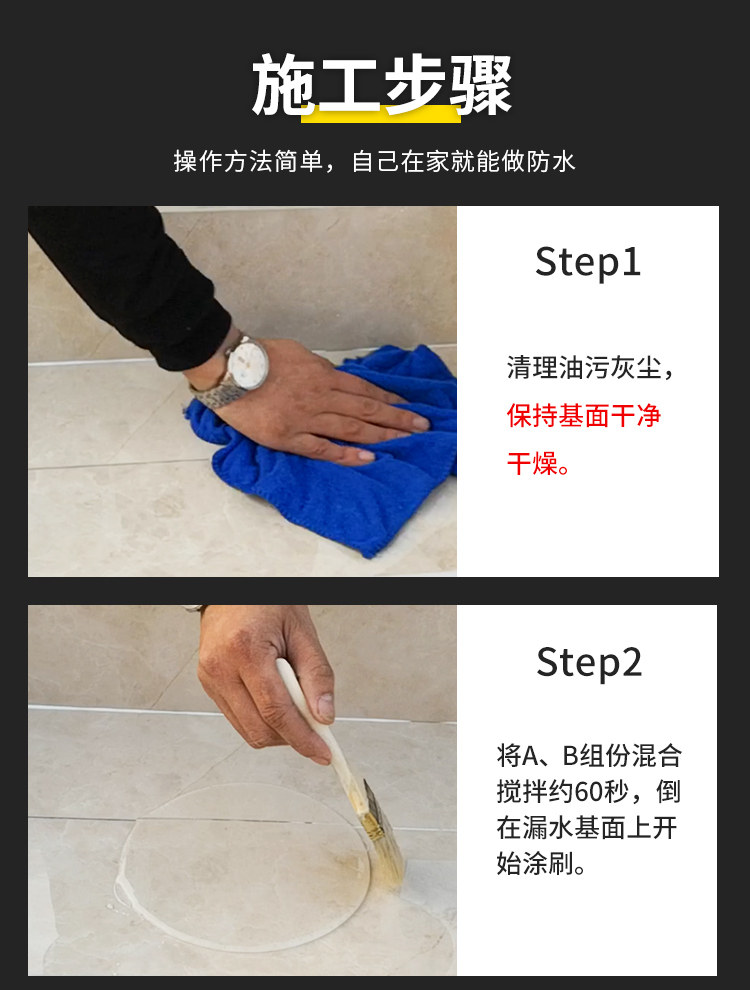 施工步骤

操作方法简单，自己在家就能做防水

Step1

清理油污灰尘，保持基面干净干燥。

Step2

将A、B组份混合搅拌约60秒，倒在漏水基面上开始涂刷。