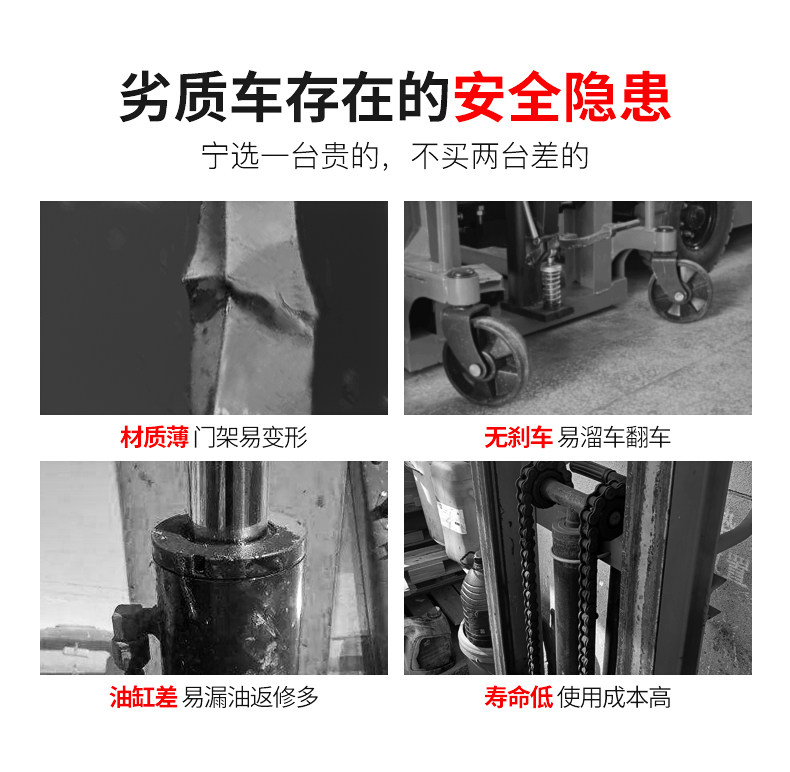 劣质车存在的安全隐患

宁选一台贵的，不买两台差的

材质薄 门架易变形

无刹车 易溜车翻车

油缸差 易漏油返修多

寿命低 使用成本高