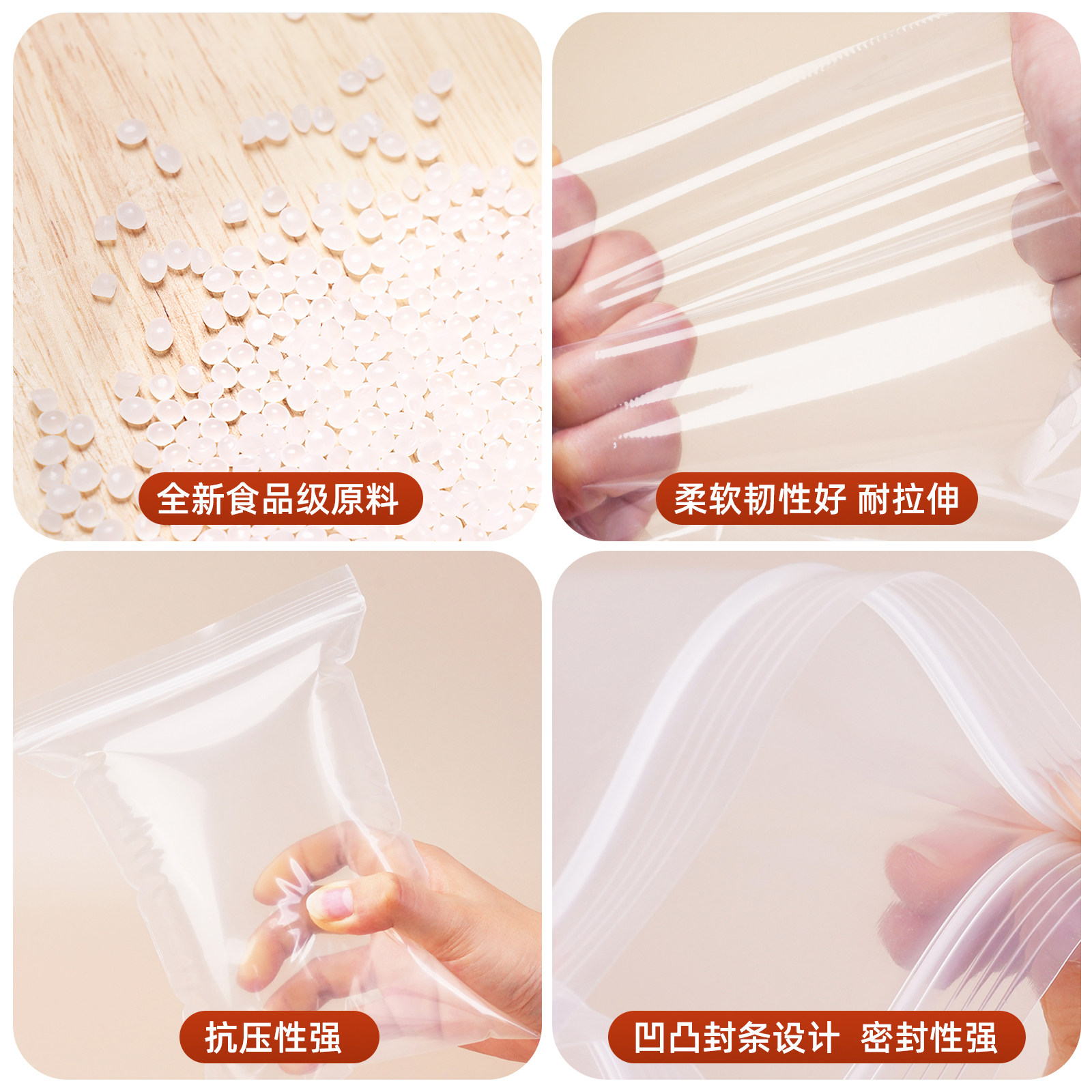 全新食品级原料

柔软韧性好 耐拉伸

抗压性强

凹凸封条设计 密封性强