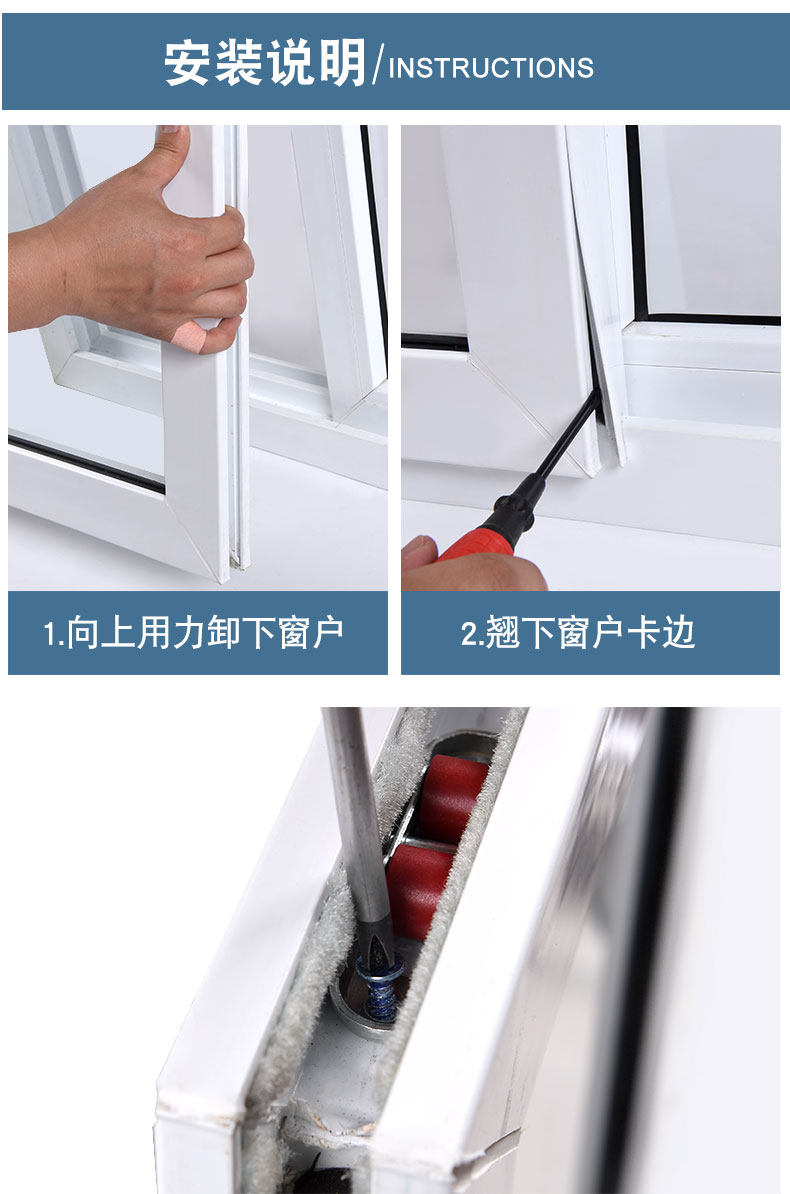 安装说明/INSTRUCTIONS

1.向上用力卸下窗户

2.翘下窗户卡边