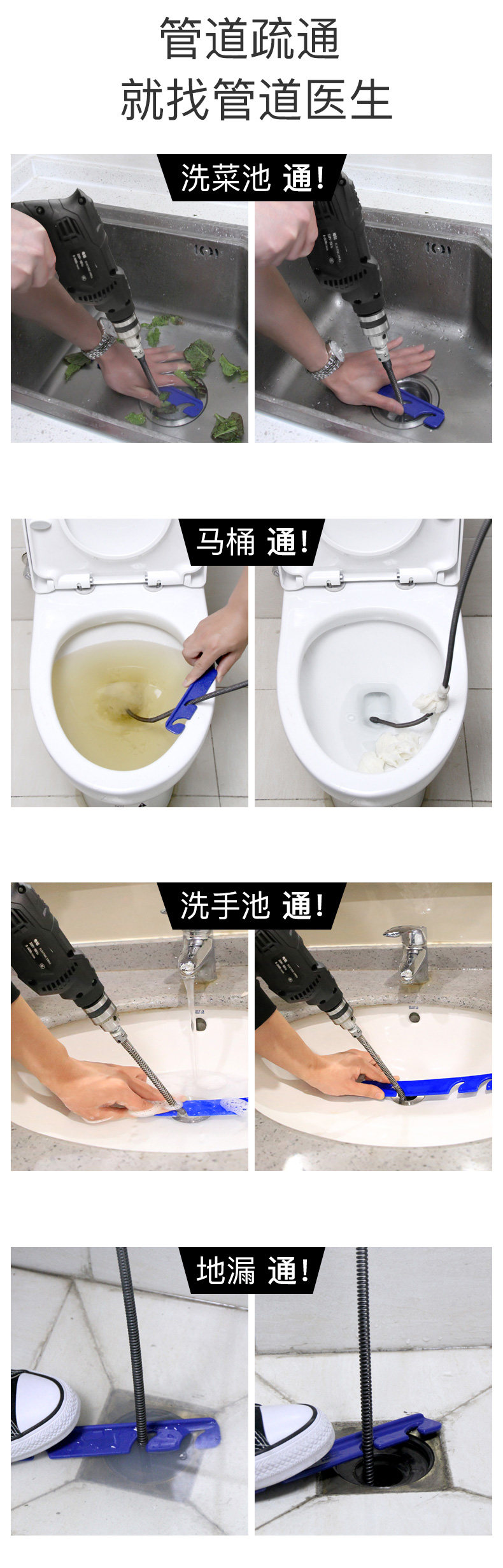 管道疏通
就找管道医生

洗菜池 通！

马桶 通！

洗手池 通！

地漏 通！