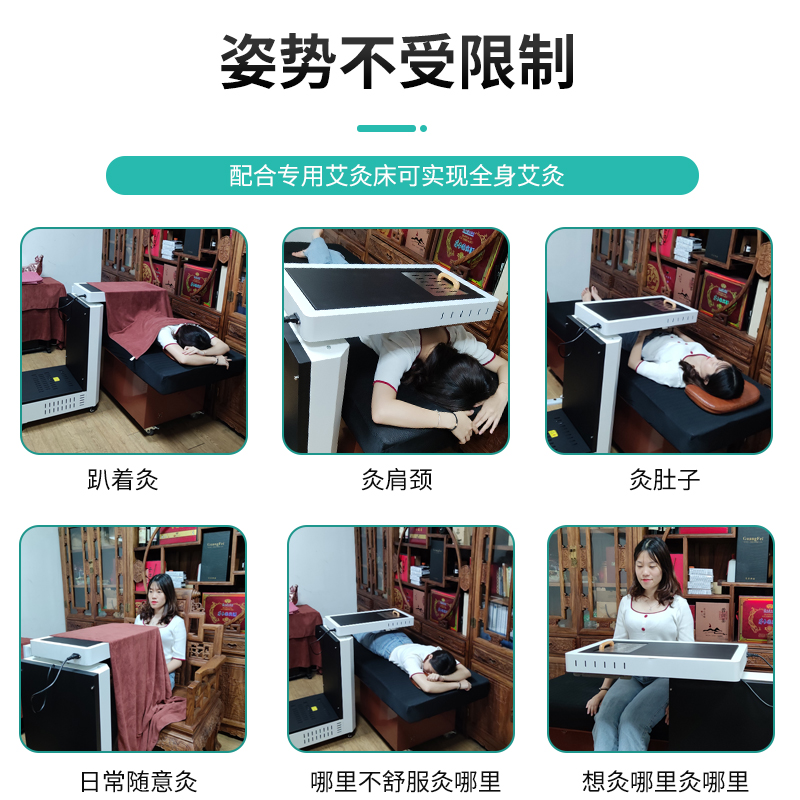 姿势不受限制

配合专用艾灸床可实现全身艾灸

趴着灸

灸肩颈

灸肚子

日常随意灸

哪里不舒服灸哪里

想灸哪里灸哪里