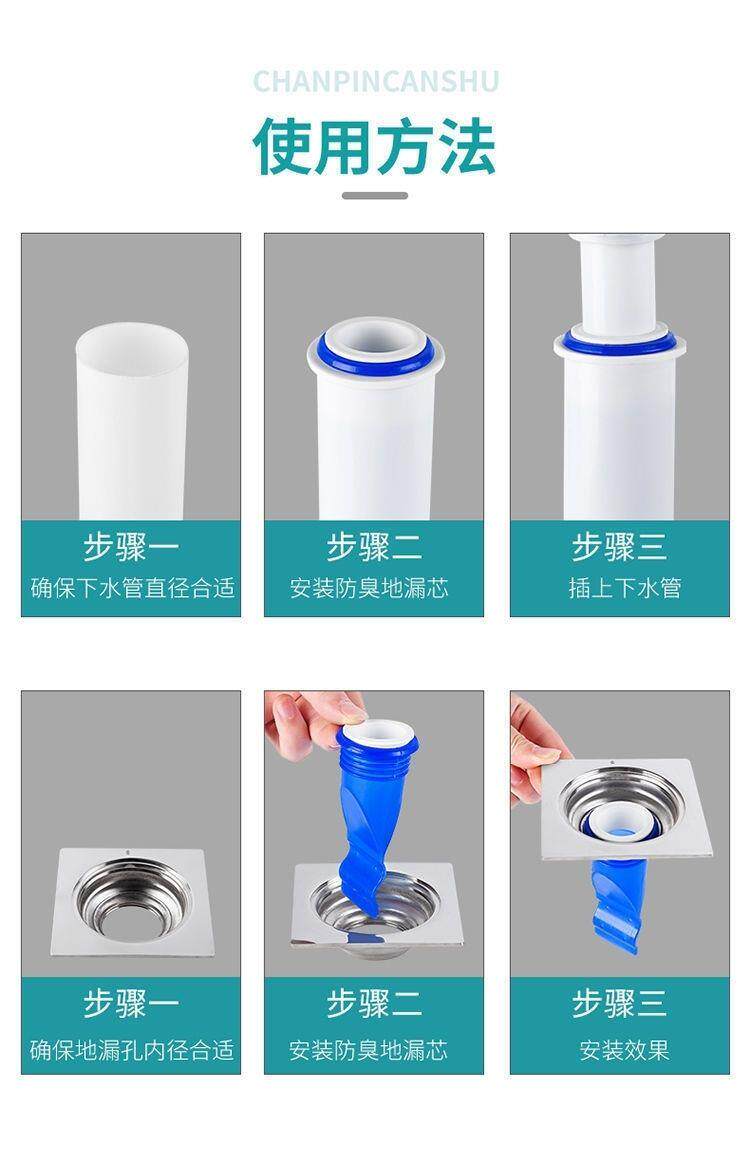 CHANPINCANSHU

使用方法

步骤一
确保下水管直径合适

步骤二
安装防臭地漏芯

步骤三
插上下水管

步骤一
确保地漏孔内径合适

步骤二
安装防臭地漏芯

步骤三
安装效果